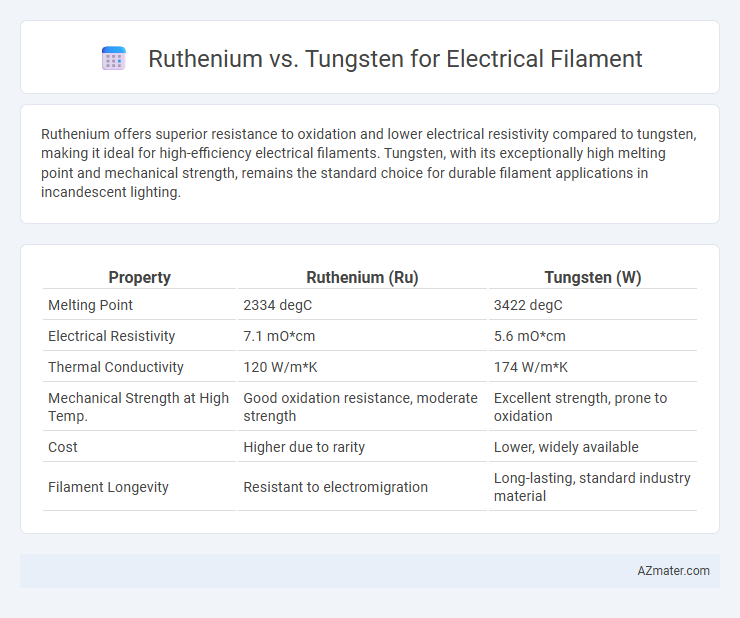 Ruthenium vs. Tungsten for Electrical Filament

Ruthenium offers superior resistance to oxidation and lower electrical resistivity compared to tungsten, making it ideal for high-efficiency electrical filaments. Tungsten, with its exceptionally high melting point and mechanical strength, remains the standard choice for durable filament applications in incandescent lighting.

| Property | Ruthenium (Ru) | Tungsten (W) |
|---|---|---|
| Melting Point | 2334 degC | 3422 degC |
| Electrical Resistivity | 7.1 mO*cm | 5.6 mO*cm |
| Thermal Conductivity | 120 W/m*K | 174 W/m*K |
| Mechanical Strength at High Temp. | Good oxidation resistance, moderate strength | Excellent strength, prone to oxidation |
| Cost | Higher due to rarity | Lower, widely available |
| Filament Longevity | Resistant to electromigration | Long-lasting, standard industry material |

AZmater.com