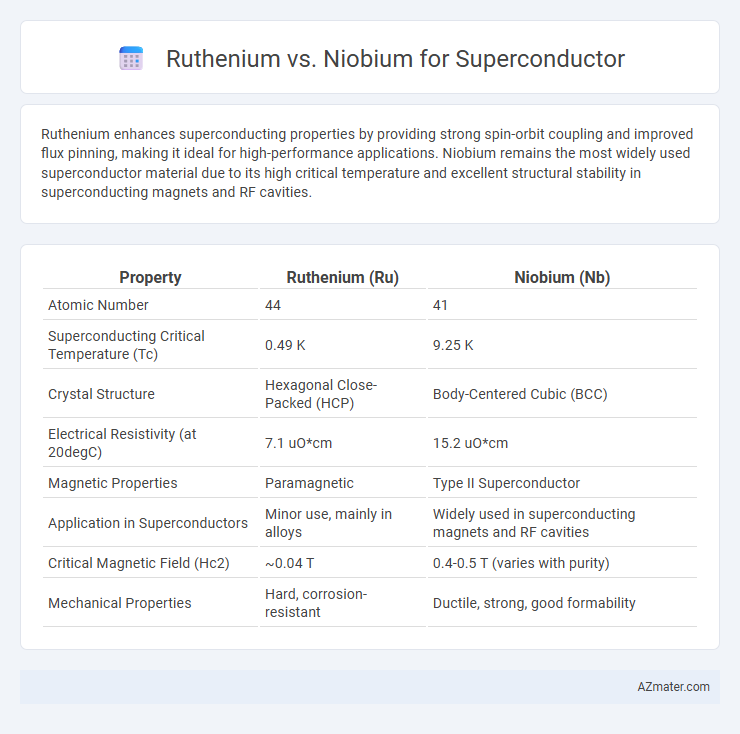 Ruthenium vs. Niobium for Superconductor

Ruthenium enhances superconducting properties by providing strong spin-orbit coupling and improved flux pinning, making it ideal for high-performance applications. Niobium remains the most widely used superconductor material due to its high critical temperature and excellent structural stability in superconducting magnets and RF cavities.

| Property | Ruthenium (Ru) | Niobium (Nb) |
|---|---|---|
| Atomic Number | 44 | 41 |
| Superconducting Critical Temperature (Tc) | 0.49 K | 9.25 K |
| Crystal Structure | Hexagonal Close-Packed (HCP) | Body-Centered Cubic (BCC) |
| Electrical Resistivity (at 20degC) | 7.1 uO*cm | 15.2 uO*cm |
| Magnetic Properties | Paramagnetic | Type II Superconductor |
| Application in Superconductors | Minor use, mainly in alloys | Widely used in superconducting magnets and RF cavities |
| Critical Magnetic Field (Hc2) | ~0.04 T | 0.4-0.5 T (varies with purity) |
| Mechanical Properties | Hard, corrosion-resistant | Ductile, strong, good formability |

AZmater.com