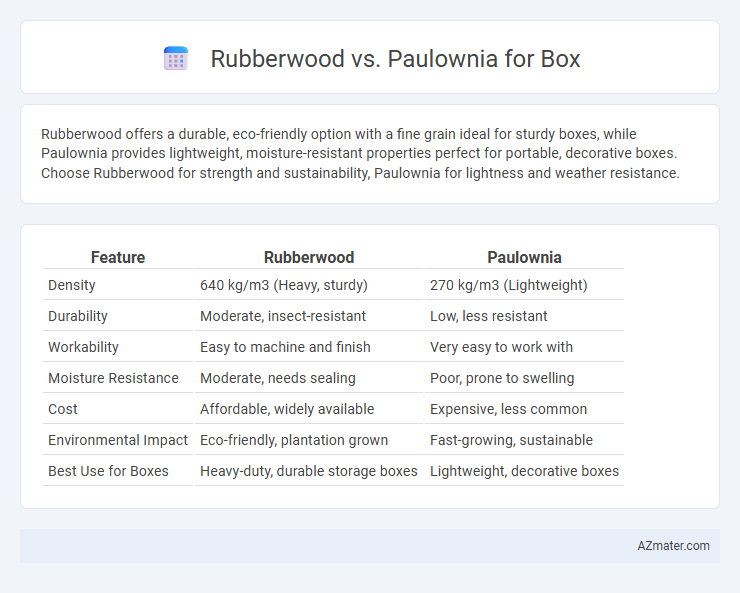 Rubberwood vs. Paulownia for Box

Rubberwood offers a durable, eco-friendly option with a fine grain ideal for sturdy boxes, while Paulownia provides lightweight, moisture-resistant properties perfect for portable, decorative boxes. Choose Rubberwood for strength and sustainability, Paulownia for lightness and weather resistance.

| Feature | Rubberwood | Paulownia |
|---|---|---|
| Density | 640 kg/m3 (Heavy, sturdy) | 270 kg/m3 (Lightweight) |
| Durability | Moderate, insect-resistant | Low, less resistant |
| Workability | Easy to machine and finish | Very easy to work with |
| Moisture Resistance | Moderate, needs sealing | Poor, prone to swelling |
| Cost | Affordable, widely available | Expensive, less common |
| Environmental Impact | Eco-friendly, plantation grown | Fast-growing, sustainable |
| Best Use for Boxes | Heavy-duty, durable storage boxes | Lightweight, decorative boxes |

AZmater.com