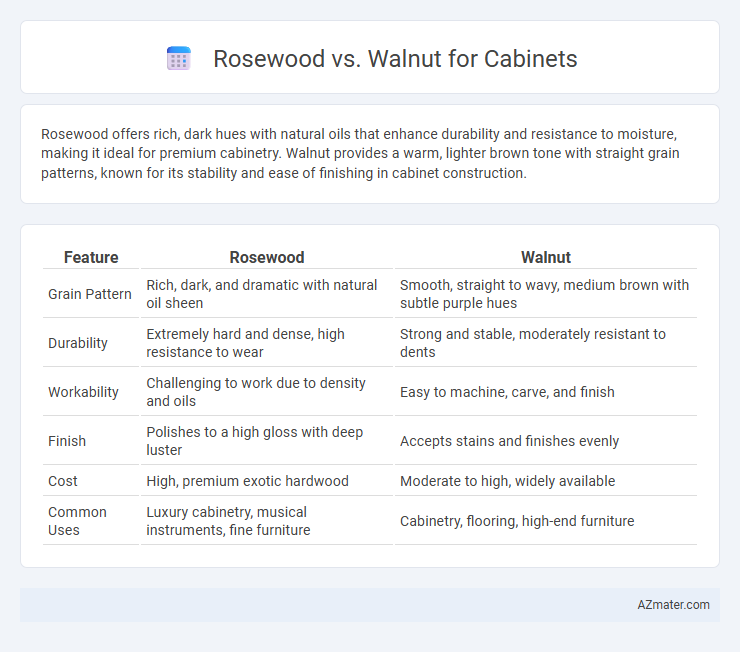 Rosewood vs. Walnut for Cabinets

Rosewood offers rich, dark hues with natural oils that enhance durability and resistance to moisture, making it ideal for premium cabinetry. Walnut provides a warm, lighter brown tone with straight grain patterns, known for its stability and ease of finishing in cabinet construction.

| Feature | Rosewood | Walnut |
|---|---|---|
| Grain Pattern | Rich, dark, and dramatic with natural oil sheen | Smooth, straight to wavy, medium brown with subtle purple hues |
| Durability | Extremely hard and dense, high resistance to wear | Strong and stable, moderately resistant to dents |
| Workability | Challenging to work due to density and oils | Easy to machine, carve, and finish |
| Finish | Polishes to a high gloss with deep luster | Accepts stains and finishes evenly |
| Cost | High, premium exotic hardwood | Moderate to high, widely available |
| Common Uses | Luxury cabinetry, musical instruments, fine furniture | Cabinetry, flooring, high-end furniture |

AZmater.com