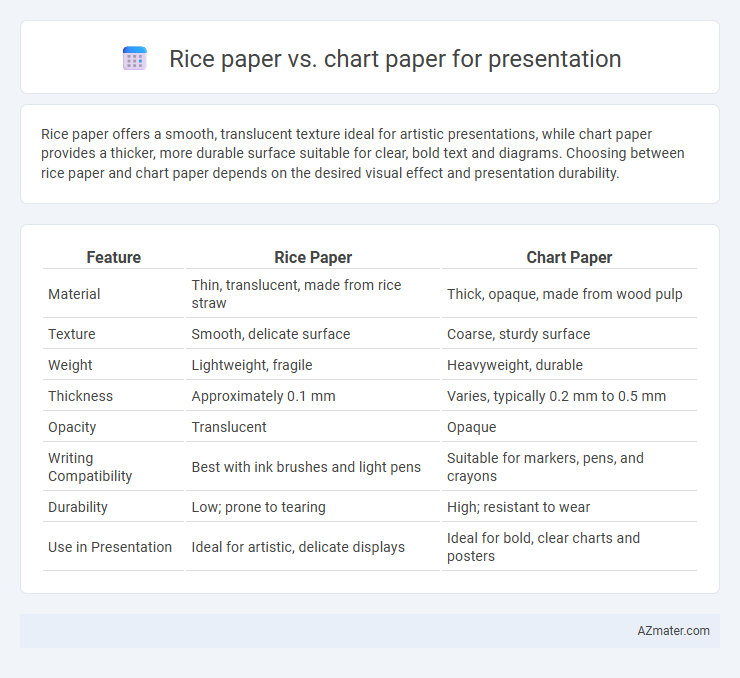 Rice paper vs. chart paper for presentation

Rice paper offers a smooth, translucent texture ideal for artistic presentations, while chart paper provides a thicker, more durable surface suitable for clear, bold text and diagrams. Choosing between rice paper and chart paper depends on the desired visual effect and presentation durability.

| Feature | Rice Paper | Chart Paper |
|---|---|---|
| Material | Thin, translucent, made from rice straw | Thick, opaque, made from wood pulp |
| Texture | Smooth, delicate surface | Coarse, sturdy surface |
| Weight | Lightweight, fragile | Heavyweight, durable |
| Thickness | Approximately 0.1 mm | Varies, typically 0.2 mm to 0.5 mm |
| Opacity | Translucent | Opaque |
| Writing Compatibility | Best with ink brushes and light pens | Suitable for markers, pens, and crayons |
| Durability | Low; prone to tearing | High; resistant to wear |
| Use in Presentation | Ideal for artistic, delicate displays | Ideal for bold, clear charts and posters |

AZmater.com