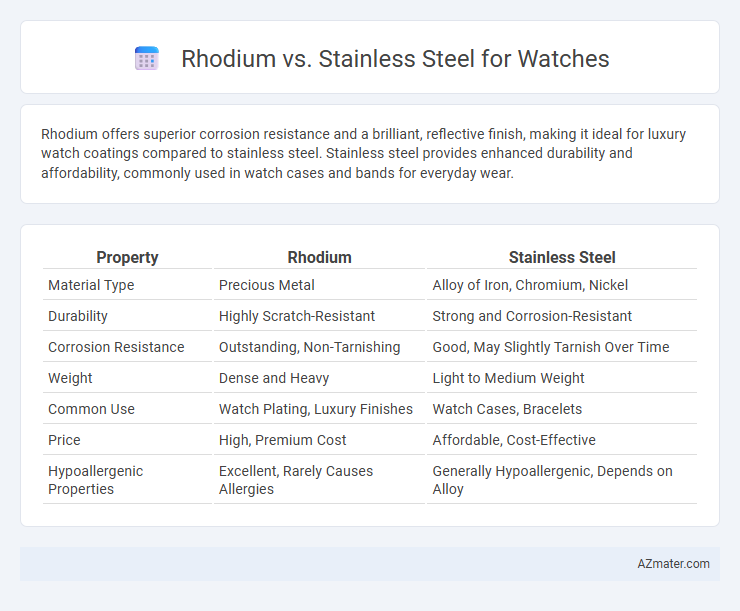 Rhodium vs. Stainless Steel for Watches

Rhodium offers superior corrosion resistance and a brilliant, reflective finish, making it ideal for luxury watch coatings compared to stainless steel. Stainless steel provides enhanced durability and affordability, commonly used in watch cases and bands for everyday wear.

| Property | Rhodium | Stainless Steel |
|---|---|---|
| Material Type | Precious Metal | Alloy of Iron, Chromium, Nickel |
| Durability | Highly Scratch-Resistant | Strong and Corrosion-Resistant |
| Corrosion Resistance | Outstanding, Non-Tarnishing | Good, May Slightly Tarnish Over Time |
| Weight | Dense and Heavy | Light to Medium Weight |
| Common Use | Watch Plating, Luxury Finishes | Watch Cases, Bracelets |
| Price | High, Premium Cost | Affordable, Cost-Effective |
| Hypoallergenic Properties | Excellent, Rarely Causes Allergies | Generally Hypoallergenic, Depends on Alloy |

AZmater.com