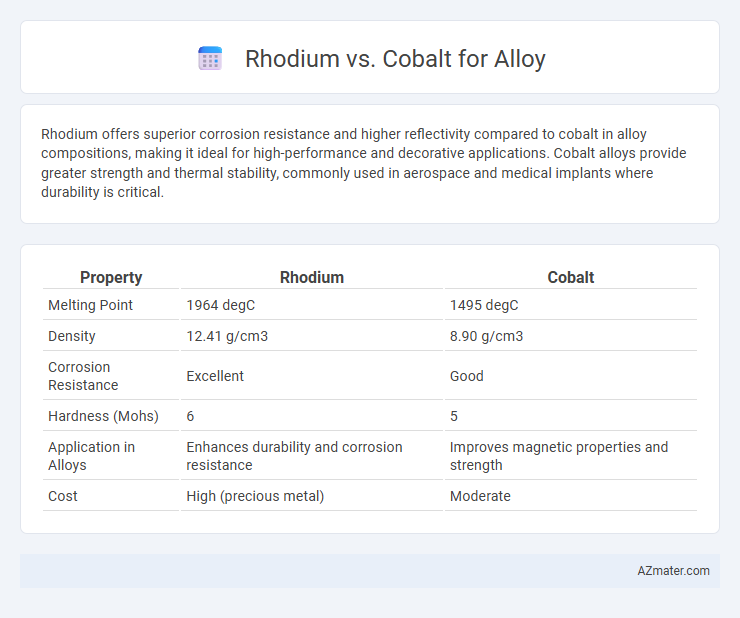 Rhodium vs. Cobalt for Alloy

Rhodium offers superior corrosion resistance and higher reflectivity compared to cobalt in alloy compositions, making it ideal for high-performance and decorative applications. Cobalt alloys provide greater strength and thermal stability, commonly used in aerospace and medical implants where durability is critical.

| Property | Rhodium | Cobalt |
|---|---|---|
| Melting Point | 1964 degC | 1495 degC |
| Density | 12.41 g/cm3 | 8.90 g/cm3 |
| Corrosion Resistance | Excellent | Good |
| Hardness (Mohs) | 6 | 5 |
| Application in Alloys | Enhances durability and corrosion resistance | Improves magnetic properties and strength |
| Cost | High (precious metal) | Moderate |

AZmater.com