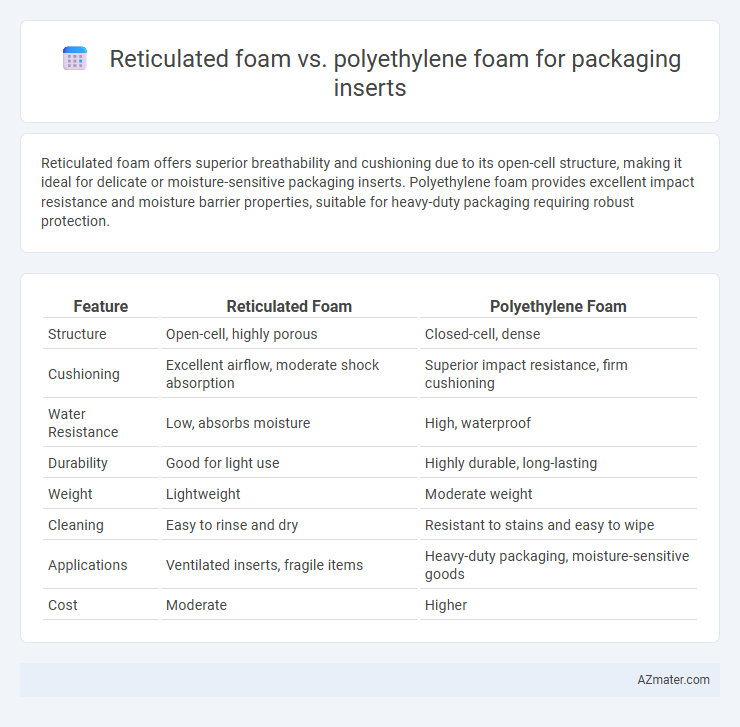 Reticulated foam vs. polyethylene foam for packaging inserts

Reticulated foam offers superior breathability and cushioning due to its open-cell structure, making it ideal for delicate or moisture-sensitive packaging inserts. Polyethylene foam provides excellent impact resistance and moisture barrier properties, suitable for heavy-duty packaging requiring robust protection.

| Feature | Reticulated Foam | Polyethylene Foam |
|---|---|---|
| Structure | Open-cell, highly porous | Closed-cell, dense |
| Cushioning | Excellent airflow, moderate shock absorption | Superior impact resistance, firm cushioning |
| Water Resistance | Low, absorbs moisture | High, waterproof |
| Durability | Good for light use | Highly durable, long-lasting |
| Weight | Lightweight | Moderate weight |
| Cleaning | Easy to rinse and dry | Resistant to stains and easy to wipe |
| Applications | Ventilated inserts, fragile items | Heavy-duty packaging, moisture-sensitive goods |
| Cost | Moderate | Higher |

AZmater.com