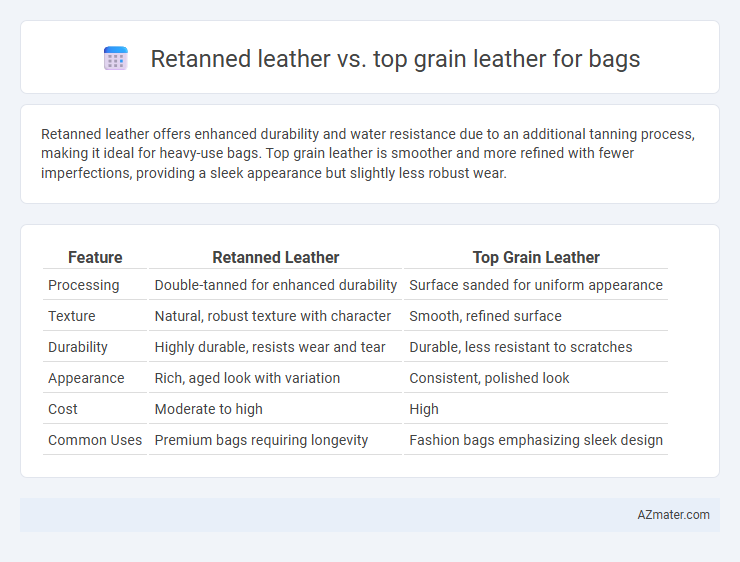 Retanned leather vs. top grain leather for bags

Retanned leather offers enhanced durability and water resistance due to an additional tanning process, making it ideal for heavy-use bags. Top grain leather is smoother and more refined with fewer imperfections, providing a sleek appearance but slightly less robust wear.

| Feature | Retanned Leather | Top Grain Leather |
|---|---|---|
| Processing | Double-tanned for enhanced durability | Surface sanded for uniform appearance |
| Texture | Natural, robust texture with character | Smooth, refined surface |
| Durability | Highly durable, resists wear and tear | Durable, less resistant to scratches |
| Appearance | Rich, aged look with variation | Consistent, polished look |
| Cost | Moderate to high | High |
| Common Uses | Premium bags requiring longevity | Fashion bags emphasizing sleek design |

AZmater.com