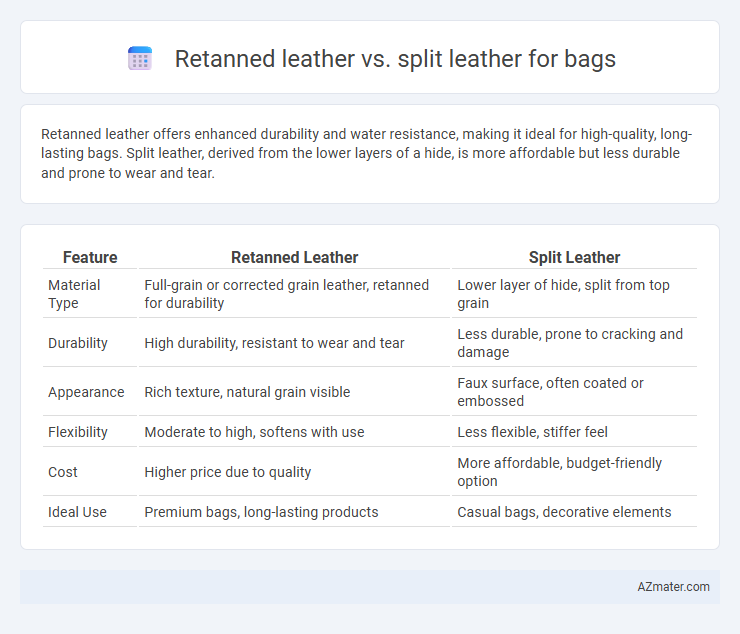 Retanned leather vs. split leather for bags

Retanned leather offers enhanced durability and water resistance, making it ideal for high-quality, long-lasting bags. Split leather, derived from the lower layers of a hide, is more affordable but less durable and prone to wear and tear.

| Feature | Retanned Leather | Split Leather |
|---|---|---|
| Material Type | Full-grain or corrected grain leather, retanned for durability | Lower layer of hide, split from top grain |
| Durability | High durability, resistant to wear and tear | Less durable, prone to cracking and damage |
| Appearance | Rich texture, natural grain visible | Faux surface, often coated or embossed |
| Flexibility | Moderate to high, softens with use | Less flexible, stiffer feel |
| Cost | Higher price due to quality | More affordable, budget-friendly option |
| Ideal Use | Premium bags, long-lasting products | Casual bags, decorative elements |

AZmater.com