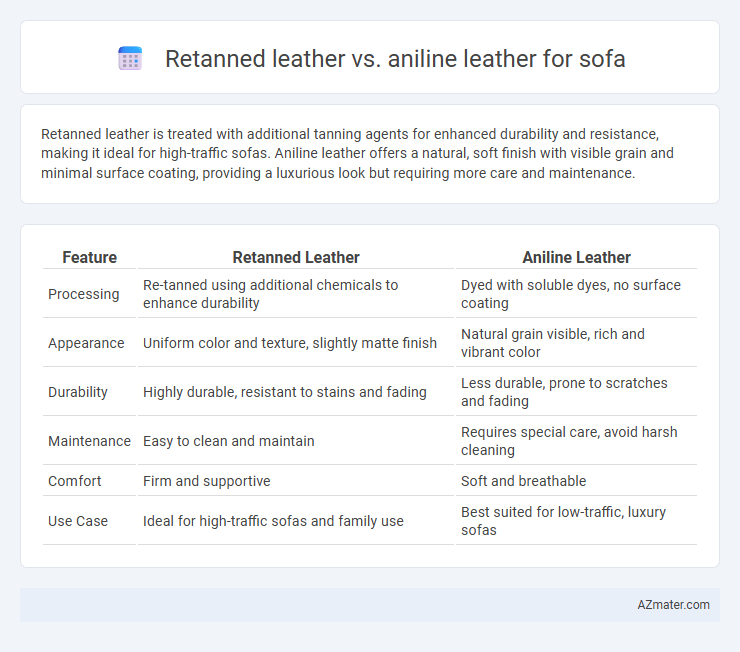 Retanned leather vs. aniline leather for sofa

Retanned leather is treated with additional tanning agents for enhanced durability and resistance, making it ideal for high-traffic sofas. Aniline leather offers a natural, soft finish with visible grain and minimal surface coating, providing a luxurious look but requiring more care and maintenance.

| Feature | Retanned Leather | Aniline Leather |
|---|---|---|
| Processing | Re-tanned using additional chemicals to enhance durability | Dyed with soluble dyes, no surface coating |
| Appearance | Uniform color and texture, slightly matte finish | Natural grain visible, rich and vibrant color |
| Durability | Highly durable, resistant to stains and fading | Less durable, prone to scratches and fading |
| Maintenance | Easy to clean and maintain | Requires special care, avoid harsh cleaning |
| Comfort | Firm and supportive | Soft and breathable |
| Use Case | Ideal for high-traffic sofas and family use | Best suited for low-traffic, luxury sofas |

AZmater.com