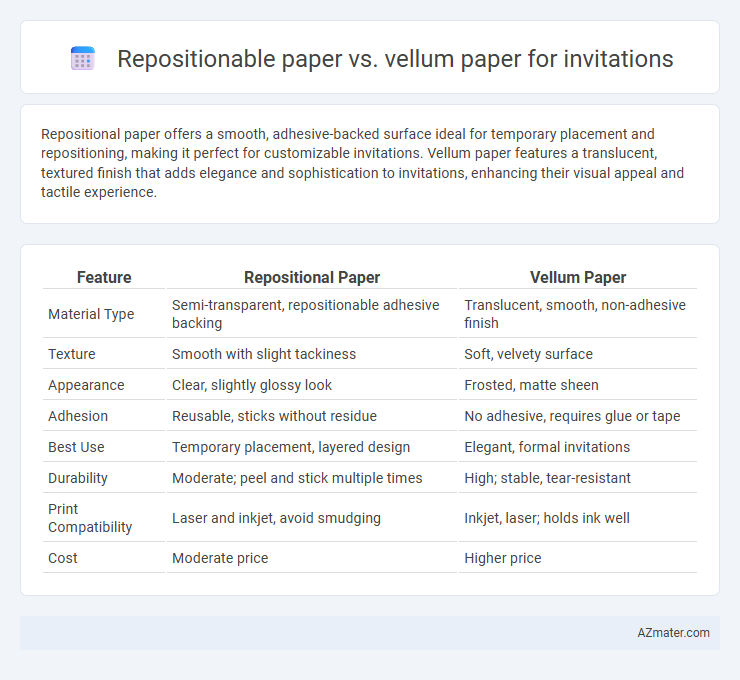 Repositionable paper vs. vellum paper for invitations

Repositional paper offers a smooth, adhesive-backed surface ideal for temporary placement and repositioning, making it perfect for customizable invitations. Vellum paper features a translucent, textured finish that adds elegance and sophistication to invitations, enhancing their visual appeal and tactile experience.

| Feature | Repositional Paper | Vellum Paper |
|---|---|---|
| Material Type | Semi-transparent, repositionable adhesive backing | Translucent, smooth, non-adhesive finish |
| Texture | Smooth with slight tackiness | Soft, velvety surface |
| Appearance | Clear, slightly glossy look | Frosted, matte sheen |
| Adhesion | Reusable, sticks without residue | No adhesive, requires glue or tape |
| Best Use | Temporary placement, layered design | Elegant, formal invitations |
| Durability | Moderate; peel and stick multiple times | High; stable, tear-resistant |
| Print Compatibility | Laser and inkjet, avoid smudging | Inkjet, laser; holds ink well |
| Cost | Moderate price | Higher price |

AZmater.com