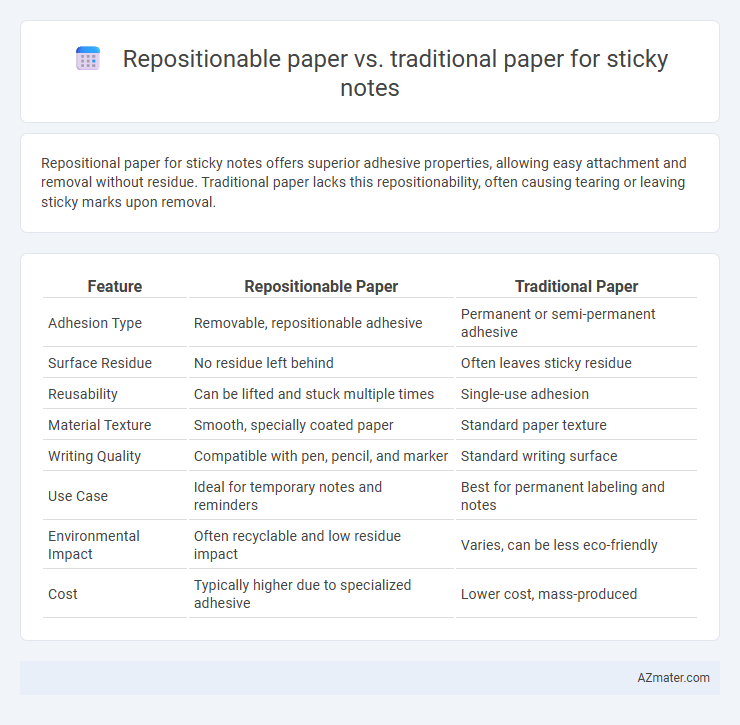 Repositionable paper vs. traditional paper for sticky notes

Repositional paper for sticky notes offers superior adhesive properties, allowing easy attachment and removal without residue. Traditional paper lacks this repositionability, often causing tearing or leaving sticky marks upon removal.

| Feature | Repositionable Paper | Traditional Paper |
|---|---|---|
| Adhesion Type | Removable, repositionable adhesive | Permanent or semi-permanent adhesive |
| Surface Residue | No residue left behind | Often leaves sticky residue |
| Reusability | Can be lifted and stuck multiple times | Single-use adhesion |
| Material Texture | Smooth, specially coated paper | Standard paper texture |
| Writing Quality | Compatible with pen, pencil, and marker | Standard writing surface |
| Use Case | Ideal for temporary notes and reminders | Best for permanent labeling and notes |
| Environmental Impact | Often recyclable and low residue impact | Varies, can be less eco-friendly |
| Cost | Typically higher due to specialized adhesive | Lower cost, mass-produced |

AZmater.com