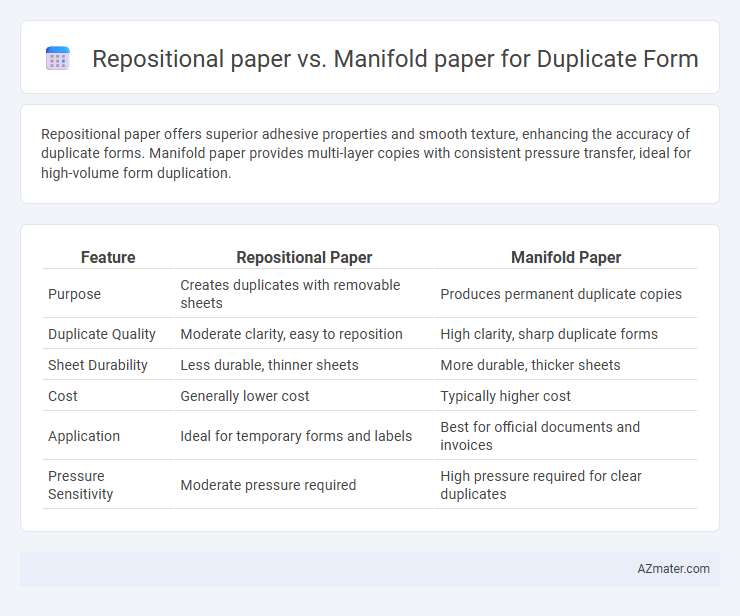 Repositional paper vs. Manifold paper for Duplicate Form

Repositional paper offers superior adhesive properties and smooth texture, enhancing the accuracy of duplicate forms. Manifold paper provides multi-layer copies with consistent pressure transfer, ideal for high-volume form duplication.

| Feature | Repositional Paper | Manifold Paper |
|---|---|---|
| Purpose | Creates duplicates with removable sheets | Produces permanent duplicate copies |
| Duplicate Quality | Moderate clarity, easy to reposition | High clarity, sharp duplicate forms |
| Sheet Durability | Less durable, thinner sheets | More durable, thicker sheets |
| Cost | Generally lower cost | Typically higher cost |
| Application | Ideal for temporary forms and labels | Best for official documents and invoices |
| Pressure Sensitivity | Moderate pressure required | High pressure required for clear duplicates |

AZmater.com