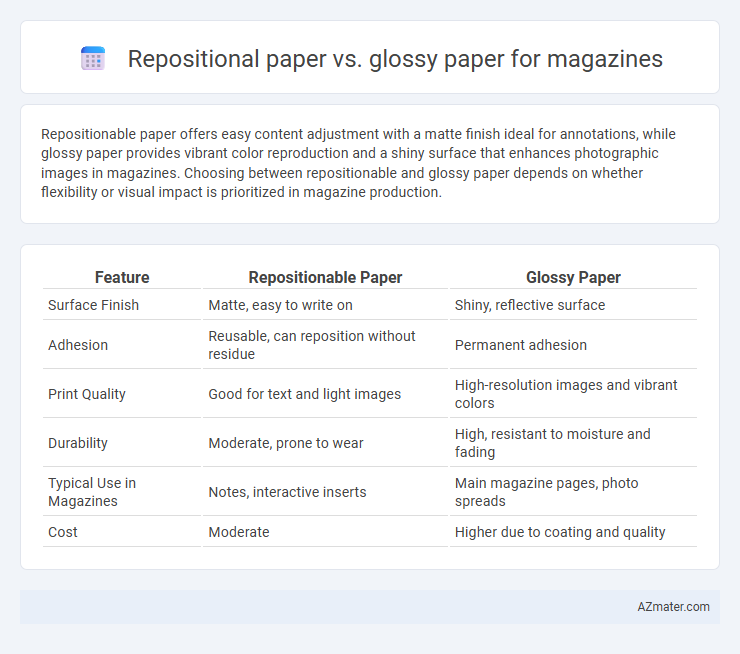 Repositional paper vs. glossy paper for magazines

Repositionable paper offers easy content adjustment with a matte finish ideal for annotations, while glossy paper provides vibrant color reproduction and a shiny surface that enhances photographic images in magazines. Choosing between repositionable and glossy paper depends on whether flexibility or visual impact is prioritized in magazine production.

| Feature | Repositionable Paper | Glossy Paper |
|---|---|---|
| Surface Finish | Matte, easy to write on | Shiny, reflective surface |
| Adhesion | Reusable, can reposition without residue | Permanent adhesion |
| Print Quality | Good for text and light images | High-resolution images and vibrant colors |
| Durability | Moderate, prone to wear | High, resistant to moisture and fading |
| Typical Use in Magazines | Notes, interactive inserts | Main magazine pages, photo spreads |
| Cost | Moderate | Higher due to coating and quality |

AZmater.com