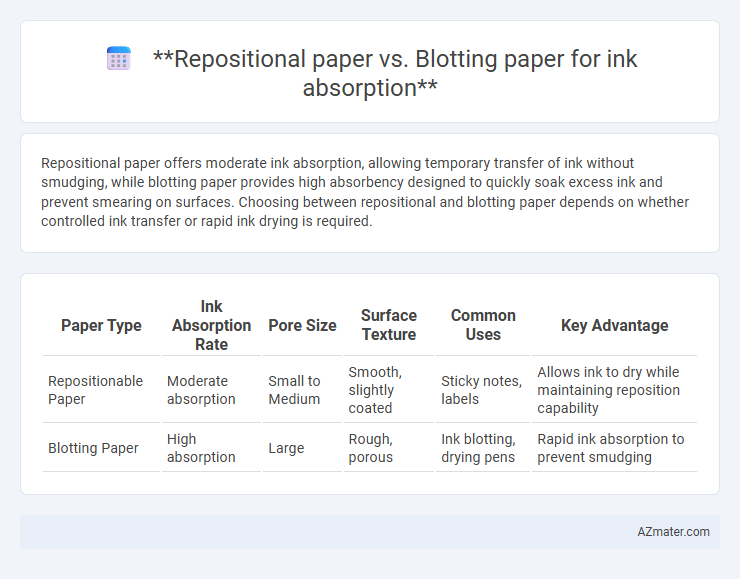 **Repositional paper vs. Blotting paper for ink absorption**

Repositional paper offers moderate ink absorption, allowing temporary transfer of ink without smudging, while blotting paper provides high absorbency designed to quickly soak excess ink and prevent smearing on surfaces. Choosing between repositional and blotting paper depends on whether controlled ink transfer or rapid ink drying is required.

| Paper Type | Ink Absorption Rate | Pore Size | Surface Texture | Common Uses | Key Advantage |
|---|---|---|---|---|---|
| Repositionable Paper | Moderate absorption | Small to Medium | Smooth, slightly coated | Sticky notes, labels | Allows ink to dry while maintaining reposition capability |
| Blotting Paper | High absorption | Large | Rough, porous | Ink blotting, drying pens | Rapid ink absorption to prevent smudging |

AZmater.com