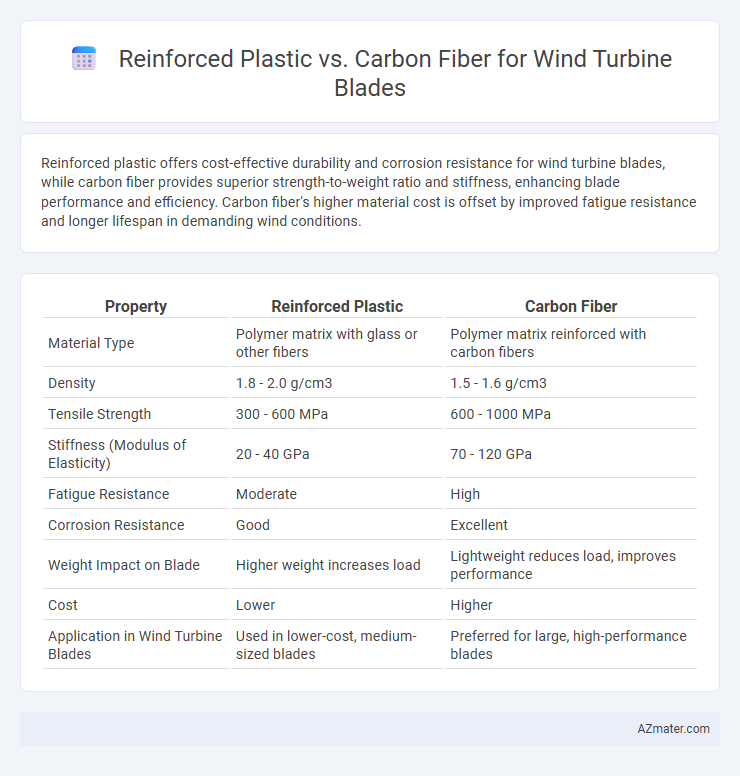 Reinforced Plastic vs. Carbon Fiber for Wind Turbine Blades

Reinforced plastic offers cost-effective durability and corrosion resistance for wind turbine blades, while carbon fiber provides superior strength-to-weight ratio and stiffness, enhancing blade performance and efficiency. Carbon fiber's higher material cost is offset by improved fatigue resistance and longer lifespan in demanding wind conditions.

| Property | Reinforced Plastic | Carbon Fiber |
|---|---|---|
| Material Type | Polymer matrix with glass or other fibers | Polymer matrix reinforced with carbon fibers |
| Density | 1.8 - 2.0 g/cm3 | 1.5 - 1.6 g/cm3 |
| Tensile Strength | 300 - 600 MPa | 600 - 1000 MPa |
| Stiffness (Modulus of Elasticity) | 20 - 40 GPa | 70 - 120 GPa |
| Fatigue Resistance | Moderate | High |
| Corrosion Resistance | Good | Excellent |
| Weight Impact on Blade | Higher weight increases load | Lightweight reduces load, improves performance |
| Cost | Lower | Higher |
| Application in Wind Turbine Blades | Used in lower-cost, medium-sized blades | Preferred for large, high-performance blades |

AZmater.com