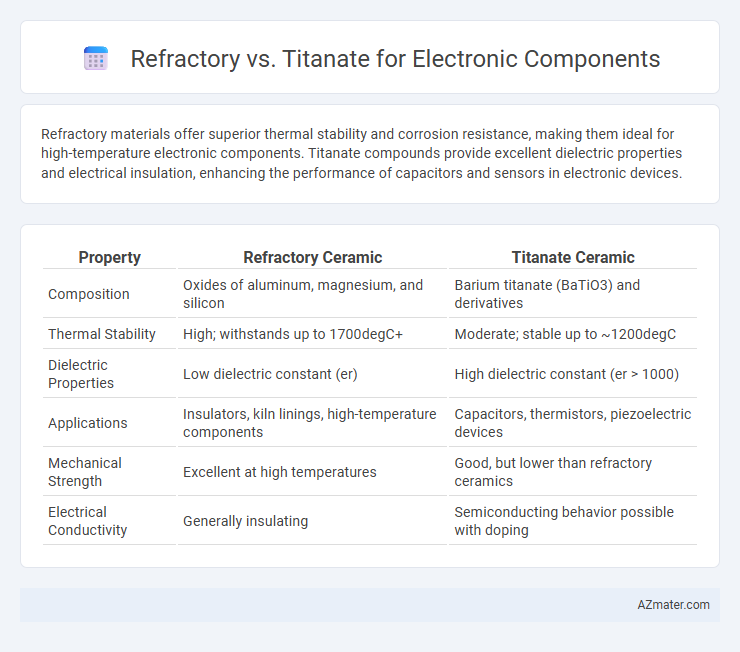 Refractory vs. Titanate for Electronic Components

Refractory materials offer superior thermal stability and corrosion resistance, making them ideal for high-temperature electronic components. Titanate compounds provide excellent dielectric properties and electrical insulation, enhancing the performance of capacitors and sensors in electronic devices.

| Property | Refractory Ceramic | Titanate Ceramic |
|---|---|---|
| Composition | Oxides of aluminum, magnesium, and silicon | Barium titanate (BaTiO3) and derivatives |
| Thermal Stability | High; withstands up to 1700degC+ | Moderate; stable up to ~1200degC |
| Dielectric Properties | Low dielectric constant (er) | High dielectric constant (er > 1000) |
| Applications | Insulators, kiln linings, high-temperature components | Capacitors, thermistors, piezoelectric devices |
| Mechanical Strength | Excellent at high temperatures | Good, but lower than refractory ceramics |
| Electrical Conductivity | Generally insulating | Semiconducting behavior possible with doping |

AZmater.com