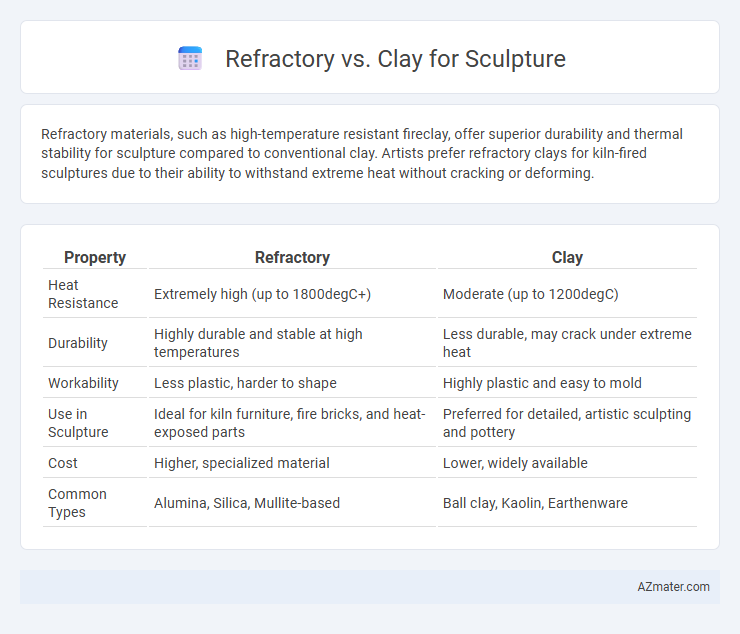 Refractory vs. Clay for Sculpture

Refractory materials, such as high-temperature resistant fireclay, offer superior durability and thermal stability for sculpture compared to conventional clay. Artists prefer refractory clays for kiln-fired sculptures due to their ability to withstand extreme heat without cracking or deforming.

| Property | Refractory | Clay |
|---|---|---|
| Heat Resistance | Extremely high (up to 1800degC+) | Moderate (up to 1200degC) |
| Durability | Highly durable and stable at high temperatures | Less durable, may crack under extreme heat |
| Workability | Less plastic, harder to shape | Highly plastic and easy to mold |
| Use in Sculpture | Ideal for kiln furniture, fire bricks, and heat-exposed parts | Preferred for detailed, artistic sculpting and pottery |
| Cost | Higher, specialized material | Lower, widely available |
| Common Types | Alumina, Silica, Mullite-based | Ball clay, Kaolin, Earthenware |

AZmater.com