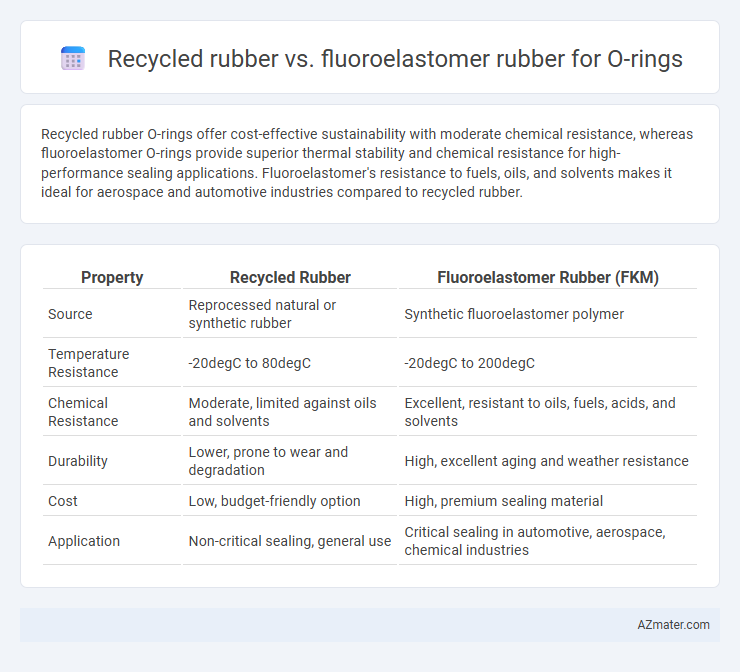 Recycled rubber vs. fluoroelastomer rubber for O-rings

Recycled rubber O-rings offer cost-effective sustainability with moderate chemical resistance, whereas fluoroelastomer O-rings provide superior thermal stability and chemical resistance for high-performance sealing applications. Fluoroelastomer's resistance to fuels, oils, and solvents makes it ideal for aerospace and automotive industries compared to recycled rubber.

| Property | Recycled Rubber | Fluoroelastomer Rubber (FKM) |
|---|---|---|
| Source | Reprocessed natural or synthetic rubber | Synthetic fluoroelastomer polymer |
| Temperature Resistance | -20degC to 80degC | -20degC to 200degC |
| Chemical Resistance | Moderate, limited against oils and solvents | Excellent, resistant to oils, fuels, acids, and solvents |
| Durability | Lower, prone to wear and degradation | High, excellent aging and weather resistance |
| Cost | Low, budget-friendly option | High, premium sealing material |
| Application | Non-critical sealing, general use | Critical sealing in automotive, aerospace, chemical industries |

AZmater.com