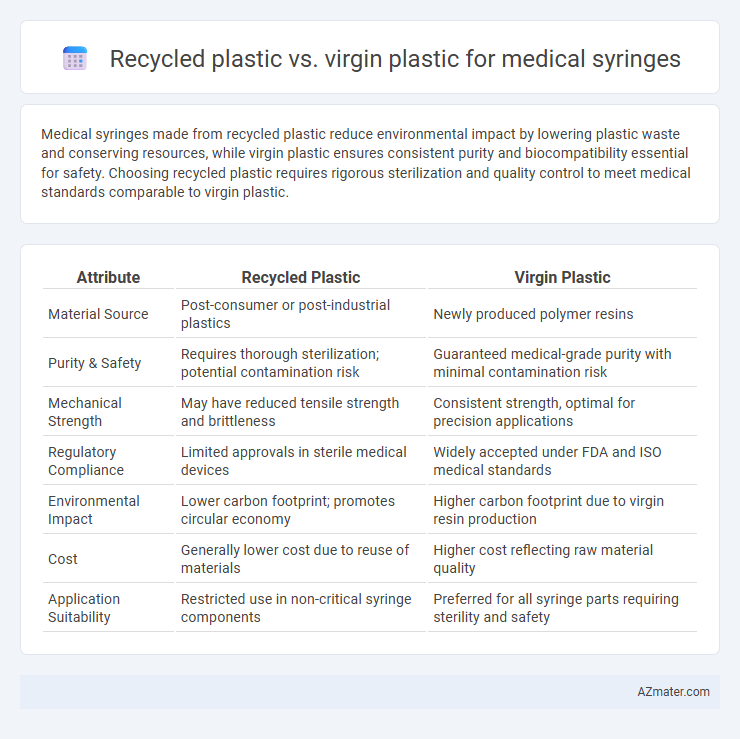 Recycled plastic vs. virgin plastic for medical syringes

Medical syringes made from recycled plastic reduce environmental impact by lowering plastic waste and conserving resources, while virgin plastic ensures consistent purity and biocompatibility essential for safety. Choosing recycled plastic requires rigorous sterilization and quality control to meet medical standards comparable to virgin plastic.

| Attribute | Recycled Plastic | Virgin Plastic |
|---|---|---|
| Material Source | Post-consumer or post-industrial plastics | Newly produced polymer resins |
| Purity & Safety | Requires thorough sterilization; potential contamination risk | Guaranteed medical-grade purity with minimal contamination risk |
| Mechanical Strength | May have reduced tensile strength and brittleness | Consistent strength, optimal for precision applications |
| Regulatory Compliance | Limited approvals in sterile medical devices | Widely accepted under FDA and ISO medical standards |
| Environmental Impact | Lower carbon footprint; promotes circular economy | Higher carbon footprint due to virgin resin production |
| Cost | Generally lower cost due to reuse of materials | Higher cost reflecting raw material quality |
| Application Suitability | Restricted use in non-critical syringe components | Preferred for all syringe parts requiring sterility and safety |

AZmater.com