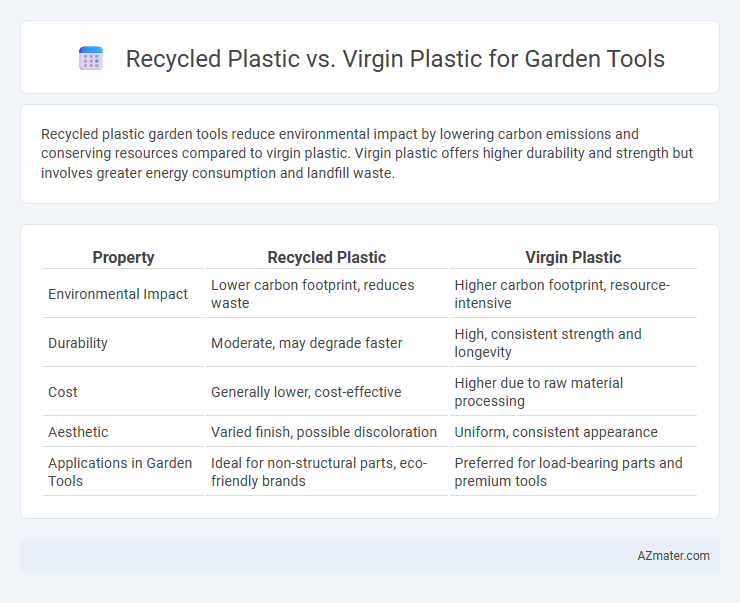 Recycled Plastic vs. Virgin Plastic for Garden Tools

Recycled plastic garden tools reduce environmental impact by lowering carbon emissions and conserving resources compared to virgin plastic. Virgin plastic offers higher durability and strength but involves greater energy consumption and landfill waste.

| Property | Recycled Plastic | Virgin Plastic |
|---|---|---|
| Environmental Impact | Lower carbon footprint, reduces waste | Higher carbon footprint, resource-intensive |
| Durability | Moderate, may degrade faster | High, consistent strength and longevity |
| Cost | Generally lower, cost-effective | Higher due to raw material processing |
| Aesthetic | Varied finish, possible discoloration | Uniform, consistent appearance |
| Applications in Garden Tools | Ideal for non-structural parts, eco-friendly brands | Preferred for load-bearing parts and premium tools |

AZmater.com