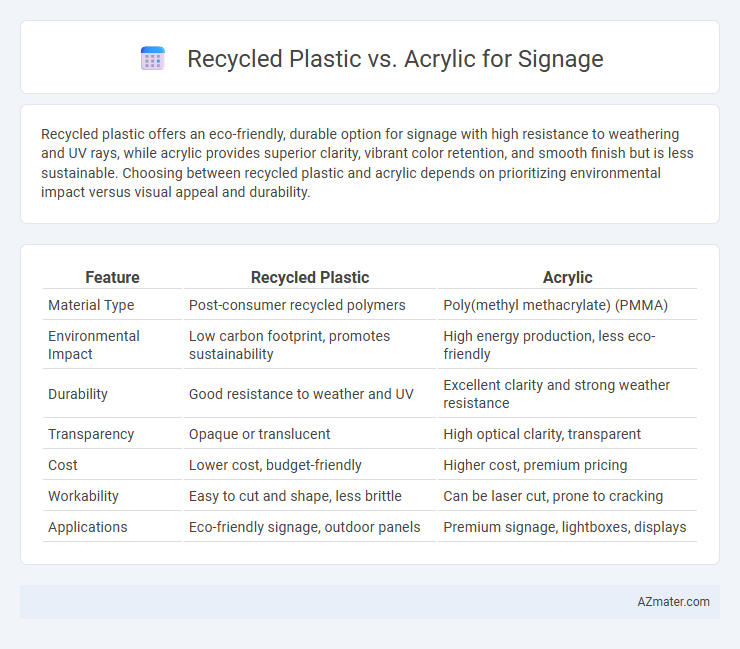 Recycled Plastic vs. Acrylic for Signage

Recycled plastic offers an eco-friendly, durable option for signage with high resistance to weathering and UV rays, while acrylic provides superior clarity, vibrant color retention, and smooth finish but is less sustainable. Choosing between recycled plastic and acrylic depends on prioritizing environmental impact versus visual appeal and durability.

| Feature | Recycled Plastic | Acrylic |
|---|---|---|
| Material Type | Post-consumer recycled polymers | Poly(methyl methacrylate) (PMMA) |
| Environmental Impact | Low carbon footprint, promotes sustainability | High energy production, less eco-friendly |
| Durability | Good resistance to weather and UV | Excellent clarity and strong weather resistance |
| Transparency | Opaque or translucent | High optical clarity, transparent |
| Cost | Lower cost, budget-friendly | Higher cost, premium pricing |
| Workability | Easy to cut and shape, less brittle | Can be laser cut, prone to cracking |
| Applications | Eco-friendly signage, outdoor panels | Premium signage, lightboxes, displays |

AZmater.com