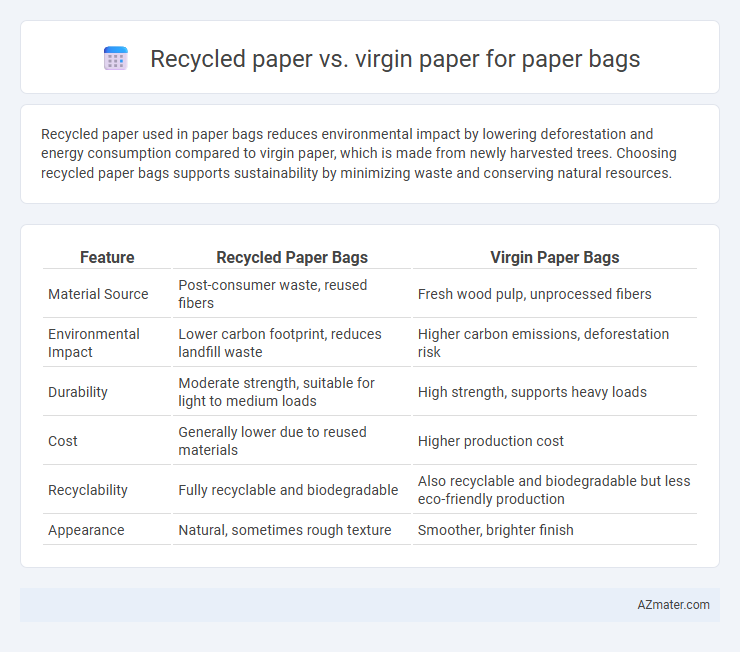 Recycled paper vs. virgin paper for paper bags

Recycled paper used in paper bags reduces environmental impact by lowering deforestation and energy consumption compared to virgin paper, which is made from newly harvested trees. Choosing recycled paper bags supports sustainability by minimizing waste and conserving natural resources.

| Feature | Recycled Paper Bags | Virgin Paper Bags |
|---|---|---|
| Material Source | Post-consumer waste, reused fibers | Fresh wood pulp, unprocessed fibers |
| Environmental Impact | Lower carbon footprint, reduces landfill waste | Higher carbon emissions, deforestation risk |
| Durability | Moderate strength, suitable for light to medium loads | High strength, supports heavy loads |
| Cost | Generally lower due to reused materials | Higher production cost |
| Recyclability | Fully recyclable and biodegradable | Also recyclable and biodegradable but less eco-friendly production |
| Appearance | Natural, sometimes rough texture | Smoother, brighter finish |

AZmater.com