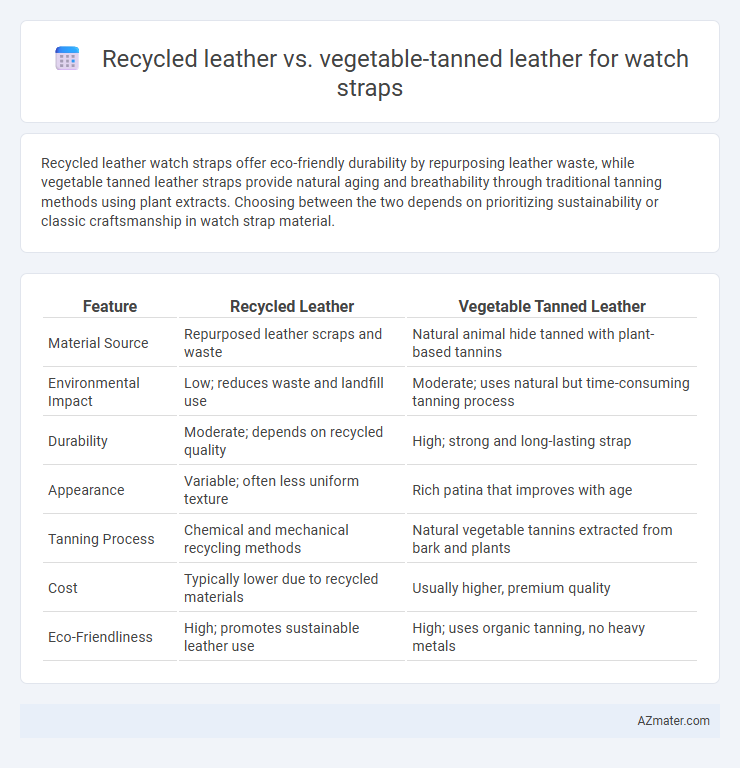 Recycled leather vs. vegetable-tanned leather for watch straps

Recycled leather watch straps offer eco-friendly durability by repurposing leather waste, while vegetable tanned leather straps provide natural aging and breathability through traditional tanning methods using plant extracts. Choosing between the two depends on prioritizing sustainability or classic craftsmanship in watch strap material.

| Feature | Recycled Leather | Vegetable Tanned Leather |
|---|---|---|
| Material Source | Repurposed leather scraps and waste | Natural animal hide tanned with plant-based tannins |
| Environmental Impact | Low; reduces waste and landfill use | Moderate; uses natural but time-consuming tanning process |
| Durability | Moderate; depends on recycled quality | High; strong and long-lasting strap |
| Appearance | Variable; often less uniform texture | Rich patina that improves with age |
| Tanning Process | Chemical and mechanical recycling methods | Natural vegetable tannins extracted from bark and plants |
| Cost | Typically lower due to recycled materials | Usually higher, premium quality |
| Eco-Friendliness | High; promotes sustainable leather use | High; uses organic tanning, no heavy metals |

AZmater.com