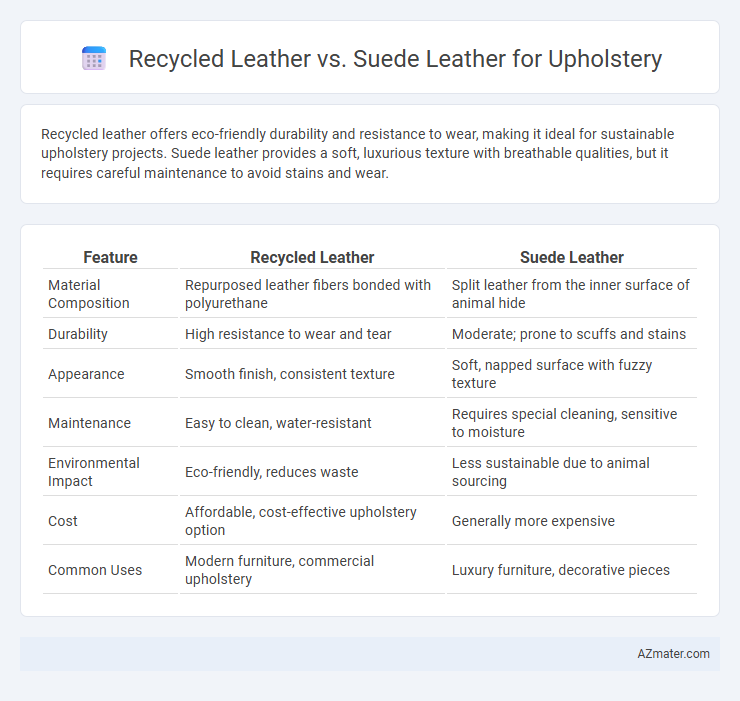 Recycled Leather vs. Suede Leather for Upholstery

Recycled leather offers eco-friendly durability and resistance to wear, making it ideal for sustainable upholstery projects. Suede leather provides a soft, luxurious texture with breathable qualities, but it requires careful maintenance to avoid stains and wear.

| Feature | Recycled Leather | Suede Leather |
|---|---|---|
| Material Composition | Repurposed leather fibers bonded with polyurethane | Split leather from the inner surface of animal hide |
| Durability | High resistance to wear and tear | Moderate; prone to scuffs and stains |
| Appearance | Smooth finish, consistent texture | Soft, napped surface with fuzzy texture |
| Maintenance | Easy to clean, water-resistant | Requires special cleaning, sensitive to moisture |
| Environmental Impact | Eco-friendly, reduces waste | Less sustainable due to animal sourcing |
| Cost | Affordable, cost-effective upholstery option | Generally more expensive |
| Common Uses | Modern furniture, commercial upholstery | Luxury furniture, decorative pieces |

AZmater.com