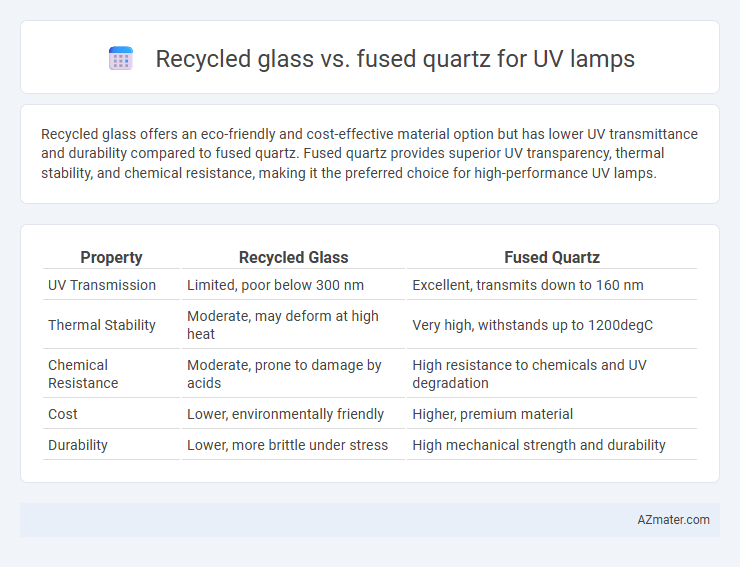 Recycled glass vs. fused quartz for UV lamps

Recycled glass offers an eco-friendly and cost-effective material option but has lower UV transmittance and durability compared to fused quartz. Fused quartz provides superior UV transparency, thermal stability, and chemical resistance, making it the preferred choice for high-performance UV lamps.

| Property | Recycled Glass | Fused Quartz |
|---|---|---|
| UV Transmission | Limited, poor below 300 nm | Excellent, transmits down to 160 nm |
| Thermal Stability | Moderate, may deform at high heat | Very high, withstands up to 1200degC |
| Chemical Resistance | Moderate, prone to damage by acids | High resistance to chemicals and UV degradation |
| Cost | Lower, environmentally friendly | Higher, premium material |
| Durability | Lower, more brittle under stress | High mechanical strength and durability |

AZmater.com