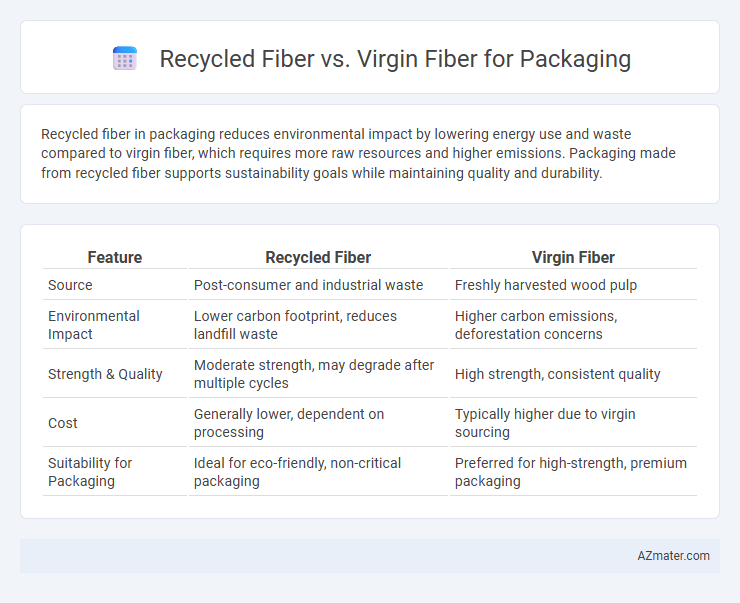 Recycled Fiber vs. Virgin Fiber for Packaging

Recycled fiber in packaging reduces environmental impact by lowering energy use and waste compared to virgin fiber, which requires more raw resources and higher emissions. Packaging made from recycled fiber supports sustainability goals while maintaining quality and durability.

| Feature | Recycled Fiber | Virgin Fiber |
|---|---|---|
| Source | Post-consumer and industrial waste | Freshly harvested wood pulp |
| Environmental Impact | Lower carbon footprint, reduces landfill waste | Higher carbon emissions, deforestation concerns |
| Strength & Quality | Moderate strength, may degrade after multiple cycles | High strength, consistent quality |
| Cost | Generally lower, dependent on processing | Typically higher due to virgin sourcing |
| Suitability for Packaging | Ideal for eco-friendly, non-critical packaging | Preferred for high-strength, premium packaging |

AZmater.com