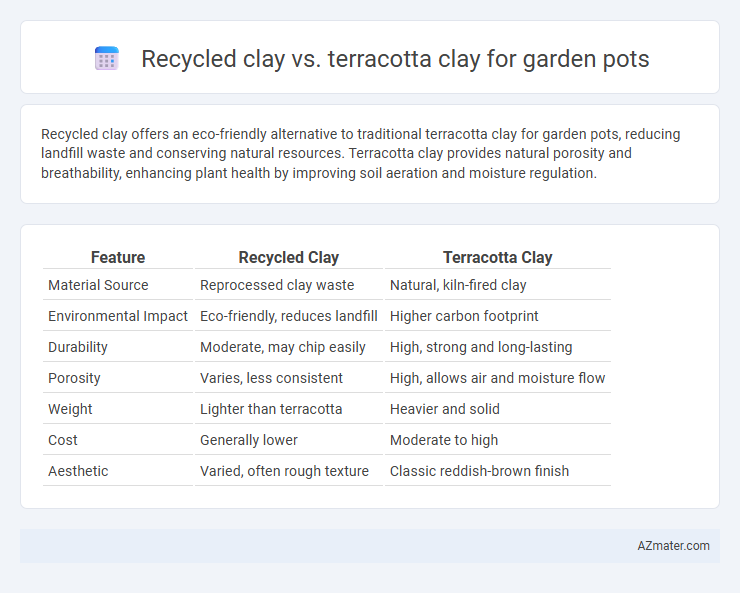 Recycled clay vs. terracotta clay for garden pots

Recycled clay offers an eco-friendly alternative to traditional terracotta clay for garden pots, reducing landfill waste and conserving natural resources. Terracotta clay provides natural porosity and breathability, enhancing plant health by improving soil aeration and moisture regulation.

| Feature | Recycled Clay | Terracotta Clay |
|---|---|---|
| Material Source | Reprocessed clay waste | Natural, kiln-fired clay |
| Environmental Impact | Eco-friendly, reduces landfill | Higher carbon footprint |
| Durability | Moderate, may chip easily | High, strong and long-lasting |
| Porosity | Varies, less consistent | High, allows air and moisture flow |
| Weight | Lighter than terracotta | Heavier and solid |
| Cost | Generally lower | Moderate to high |
| Aesthetic | Varied, often rough texture | Classic reddish-brown finish |

AZmater.com