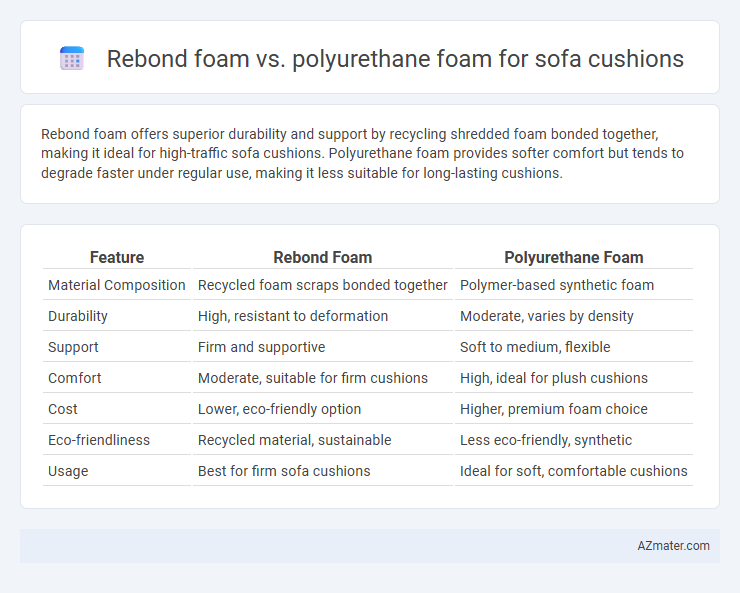 Rebond foam vs. polyurethane foam for sofa cushions

Rebond foam offers superior durability and support by recycling shredded foam bonded together, making it ideal for high-traffic sofa cushions. Polyurethane foam provides softer comfort but tends to degrade faster under regular use, making it less suitable for long-lasting cushions.

| Feature | Rebond Foam | Polyurethane Foam |
|---|---|---|
| Material Composition | Recycled foam scraps bonded together | Polymer-based synthetic foam |
| Durability | High, resistant to deformation | Moderate, varies by density |
| Support | Firm and supportive | Soft to medium, flexible |
| Comfort | Moderate, suitable for firm cushions | High, ideal for plush cushions |
| Cost | Lower, eco-friendly option | Higher, premium foam choice |
| Eco-friendliness | Recycled material, sustainable | Less eco-friendly, synthetic |
| Usage | Best for firm sofa cushions | Ideal for soft, comfortable cushions |

AZmater.com