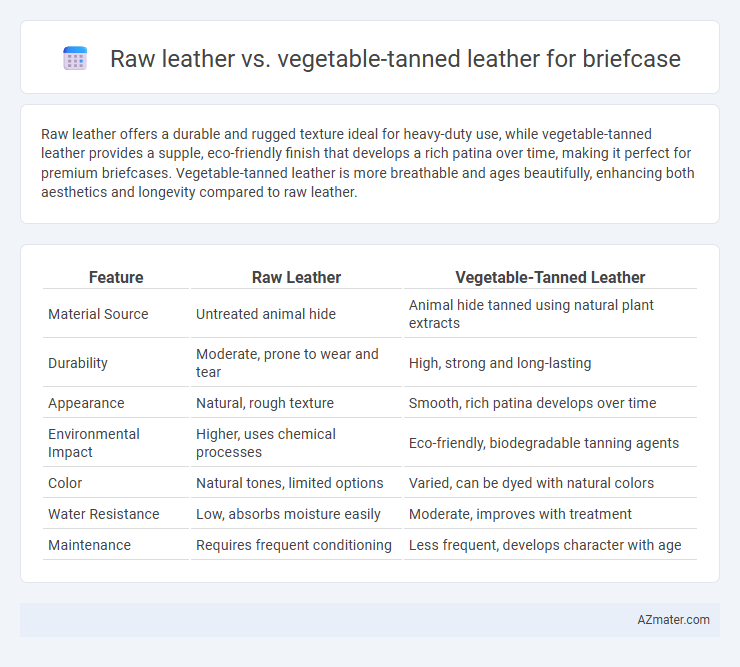 Raw leather vs. vegetable-tanned leather for briefcase

Raw leather offers a durable and rugged texture ideal for heavy-duty use, while vegetable-tanned leather provides a supple, eco-friendly finish that develops a rich patina over time, making it perfect for premium briefcases. Vegetable-tanned leather is more breathable and ages beautifully, enhancing both aesthetics and longevity compared to raw leather.

| Feature | Raw Leather | Vegetable-Tanned Leather |
|---|---|---|
| Material Source | Untreated animal hide | Animal hide tanned using natural plant extracts |
| Durability | Moderate, prone to wear and tear | High, strong and long-lasting |
| Appearance | Natural, rough texture | Smooth, rich patina develops over time |
| Environmental Impact | Higher, uses chemical processes | Eco-friendly, biodegradable tanning agents |
| Color | Natural tones, limited options | Varied, can be dyed with natural colors |
| Water Resistance | Low, absorbs moisture easily | Moderate, improves with treatment |
| Maintenance | Requires frequent conditioning | Less frequent, develops character with age |

AZmater.com