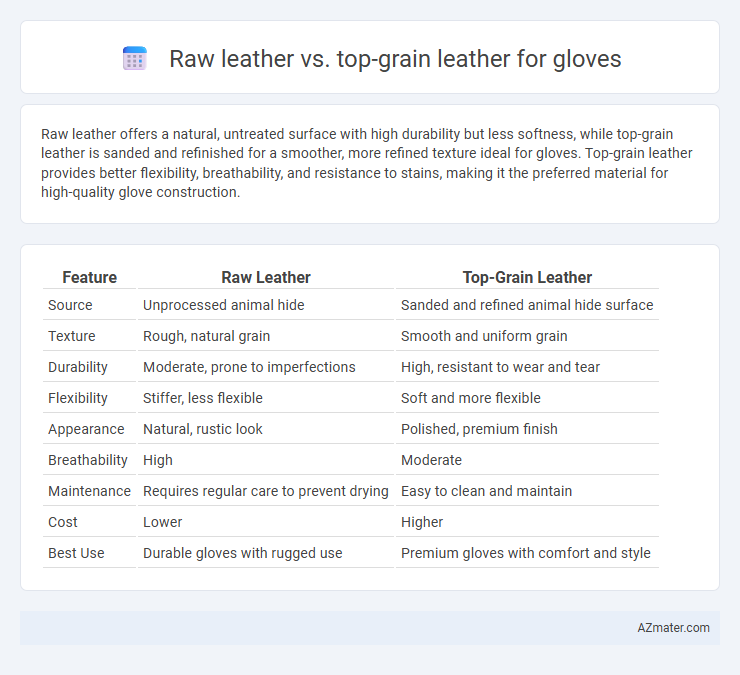 Raw leather vs. top-grain leather for gloves

Raw leather offers a natural, untreated surface with high durability but less softness, while top-grain leather is sanded and refinished for a smoother, more refined texture ideal for gloves. Top-grain leather provides better flexibility, breathability, and resistance to stains, making it the preferred material for high-quality glove construction.

| Feature | Raw Leather | Top-Grain Leather |
|---|---|---|
| Source | Unprocessed animal hide | Sanded and refined animal hide surface |
| Texture | Rough, natural grain | Smooth and uniform grain |
| Durability | Moderate, prone to imperfections | High, resistant to wear and tear |
| Flexibility | Stiffer, less flexible | Soft and more flexible |
| Appearance | Natural, rustic look | Polished, premium finish |
| Breathability | High | Moderate |
| Maintenance | Requires regular care to prevent drying | Easy to clean and maintain |
| Cost | Lower | Higher |
| Best Use | Durable gloves with rugged use | Premium gloves with comfort and style |

AZmater.com