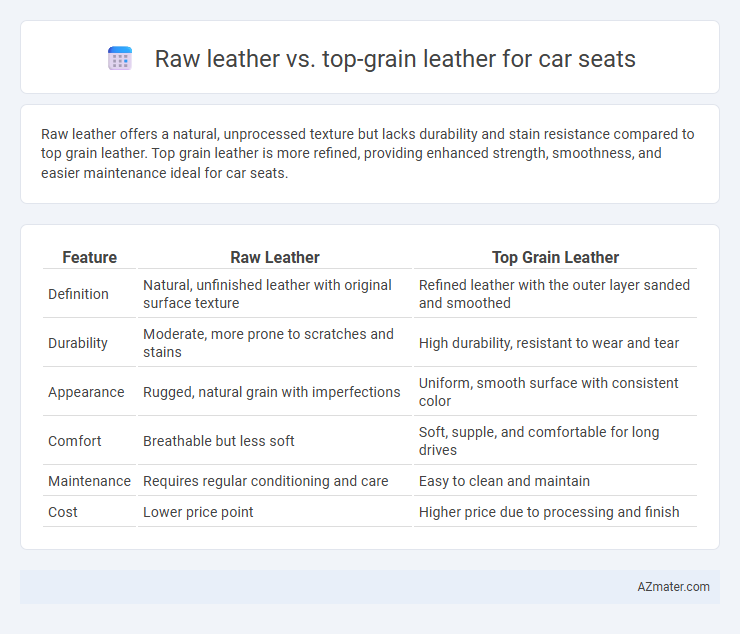 Raw leather vs. top-grain leather for car seats

Raw leather offers a natural, unprocessed texture but lacks durability and stain resistance compared to top grain leather. Top grain leather is more refined, providing enhanced strength, smoothness, and easier maintenance ideal for car seats.

| Feature | Raw Leather | Top Grain Leather |
|---|---|---|
| Definition | Natural, unfinished leather with original surface texture | Refined leather with the outer layer sanded and smoothed |
| Durability | Moderate, more prone to scratches and stains | High durability, resistant to wear and tear |
| Appearance | Rugged, natural grain with imperfections | Uniform, smooth surface with consistent color |
| Comfort | Breathable but less soft | Soft, supple, and comfortable for long drives |
| Maintenance | Requires regular conditioning and care | Easy to clean and maintain |
| Cost | Lower price point | Higher price due to processing and finish |

AZmater.com