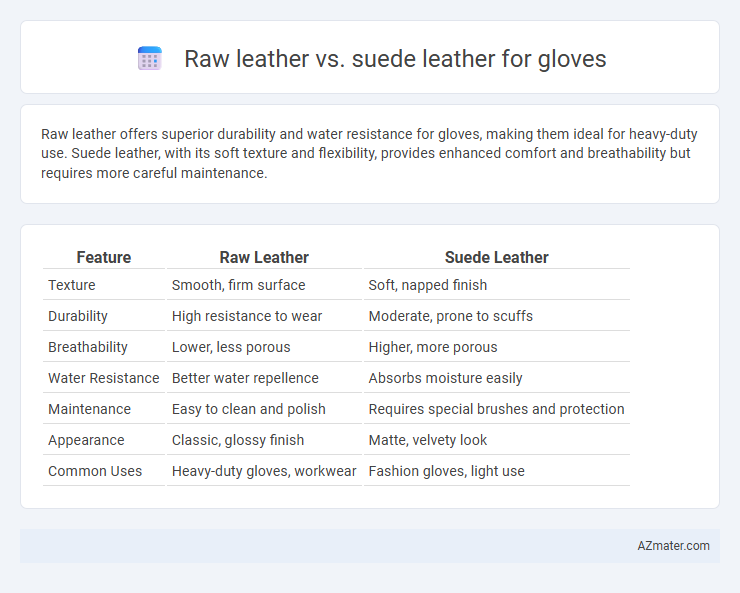 Raw leather vs. suede leather for gloves

Raw leather offers superior durability and water resistance for gloves, making them ideal for heavy-duty use. Suede leather, with its soft texture and flexibility, provides enhanced comfort and breathability but requires more careful maintenance.

| Feature | Raw Leather | Suede Leather |
|---|---|---|
| Texture | Smooth, firm surface | Soft, napped finish |
| Durability | High resistance to wear | Moderate, prone to scuffs |
| Breathability | Lower, less porous | Higher, more porous |
| Water Resistance | Better water repellence | Absorbs moisture easily |
| Maintenance | Easy to clean and polish | Requires special brushes and protection |
| Appearance | Classic, glossy finish | Matte, velvety look |
| Common Uses | Heavy-duty gloves, workwear | Fashion gloves, light use |

AZmater.com