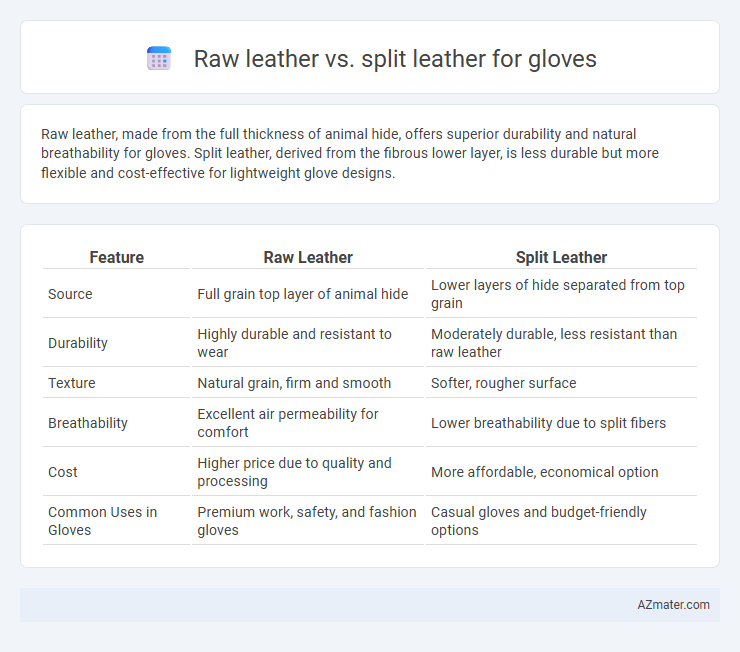 Raw leather vs. split leather for gloves

Raw leather, made from the full thickness of animal hide, offers superior durability and natural breathability for gloves. Split leather, derived from the fibrous lower layer, is less durable but more flexible and cost-effective for lightweight glove designs.

| Feature | Raw Leather | Split Leather |
|---|---|---|
| Source | Full grain top layer of animal hide | Lower layers of hide separated from top grain |
| Durability | Highly durable and resistant to wear | Moderately durable, less resistant than raw leather |
| Texture | Natural grain, firm and smooth | Softer, rougher surface |
| Breathability | Excellent air permeability for comfort | Lower breathability due to split fibers |
| Cost | Higher price due to quality and processing | More affordable, economical option |
| Common Uses in Gloves | Premium work, safety, and fashion gloves | Casual gloves and budget-friendly options |

AZmater.com