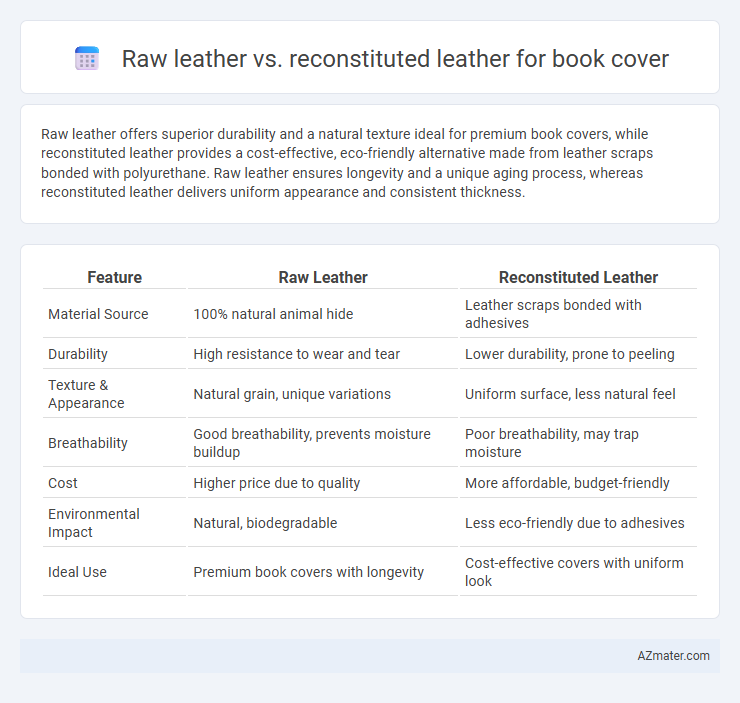 Raw leather vs. reconstituted leather for book cover

Raw leather offers superior durability and a natural texture ideal for premium book covers, while reconstituted leather provides a cost-effective, eco-friendly alternative made from leather scraps bonded with polyurethane. Raw leather ensures longevity and a unique aging process, whereas reconstituted leather delivers uniform appearance and consistent thickness.

| Feature | Raw Leather | Reconstituted Leather |
|---|---|---|
| Material Source | 100% natural animal hide | Leather scraps bonded with adhesives |
| Durability | High resistance to wear and tear | Lower durability, prone to peeling |
| Texture & Appearance | Natural grain, unique variations | Uniform surface, less natural feel |
| Breathability | Good breathability, prevents moisture buildup | Poor breathability, may trap moisture |
| Cost | Higher price due to quality | More affordable, budget-friendly |
| Environmental Impact | Natural, biodegradable | Less eco-friendly due to adhesives |
| Ideal Use | Premium book covers with longevity | Cost-effective covers with uniform look |

AZmater.com