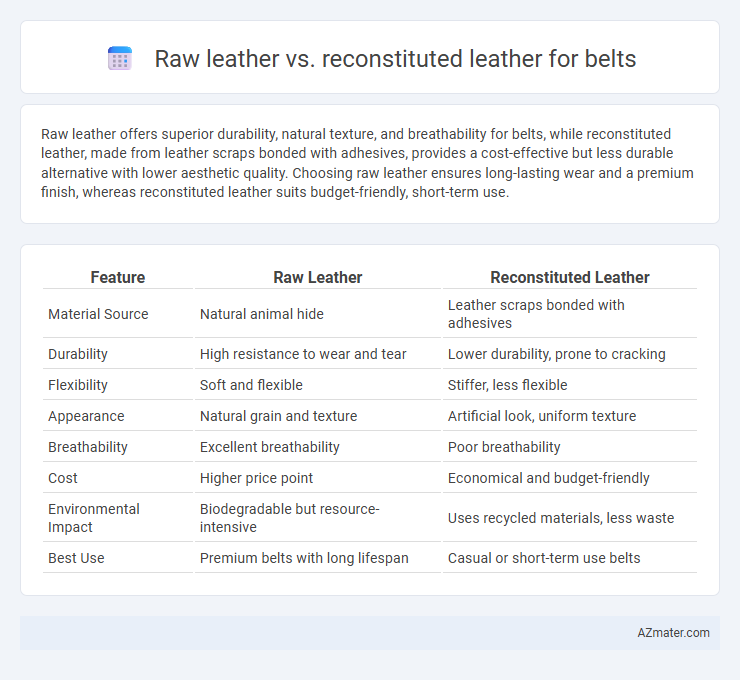 Raw leather vs. reconstituted leather for belts

Raw leather offers superior durability, natural texture, and breathability for belts, while reconstituted leather, made from leather scraps bonded with adhesives, provides a cost-effective but less durable alternative with lower aesthetic quality. Choosing raw leather ensures long-lasting wear and a premium finish, whereas reconstituted leather suits budget-friendly, short-term use.

| Feature | Raw Leather | Reconstituted Leather |
|---|---|---|
| Material Source | Natural animal hide | Leather scraps bonded with adhesives |
| Durability | High resistance to wear and tear | Lower durability, prone to cracking |
| Flexibility | Soft and flexible | Stiffer, less flexible |
| Appearance | Natural grain and texture | Artificial look, uniform texture |
| Breathability | Excellent breathability | Poor breathability |
| Cost | Higher price point | Economical and budget-friendly |
| Environmental Impact | Biodegradable but resource-intensive | Uses recycled materials, less waste |
| Best Use | Premium belts with long lifespan | Casual or short-term use belts |

AZmater.com