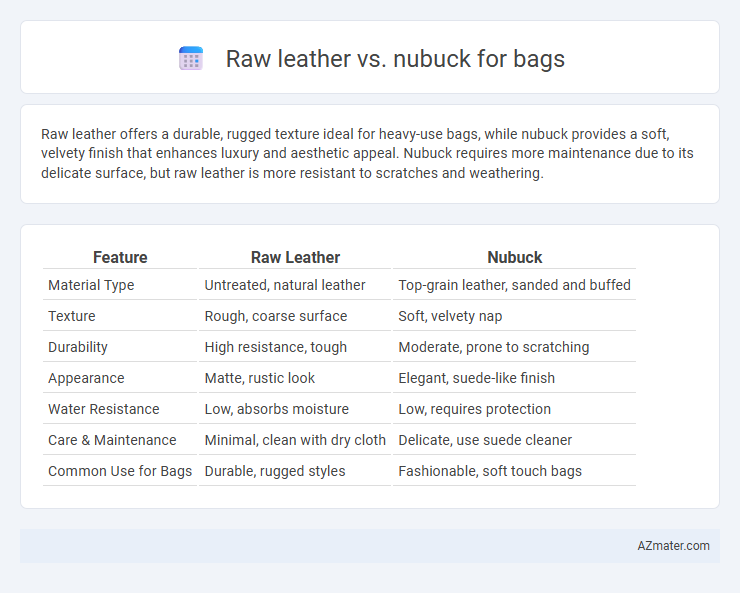 Raw leather vs. nubuck for bags

Raw leather offers a durable, rugged texture ideal for heavy-use bags, while nubuck provides a soft, velvety finish that enhances luxury and aesthetic appeal. Nubuck requires more maintenance due to its delicate surface, but raw leather is more resistant to scratches and weathering.

| Feature | Raw Leather | Nubuck |
|---|---|---|
| Material Type | Untreated, natural leather | Top-grain leather, sanded and buffed |
| Texture | Rough, coarse surface | Soft, velvety nap |
| Durability | High resistance, tough | Moderate, prone to scratching |
| Appearance | Matte, rustic look | Elegant, suede-like finish |
| Water Resistance | Low, absorbs moisture | Low, requires protection |
| Care & Maintenance | Minimal, clean with dry cloth | Delicate, use suede cleaner |
| Common Use for Bags | Durable, rugged styles | Fashionable, soft touch bags |

AZmater.com