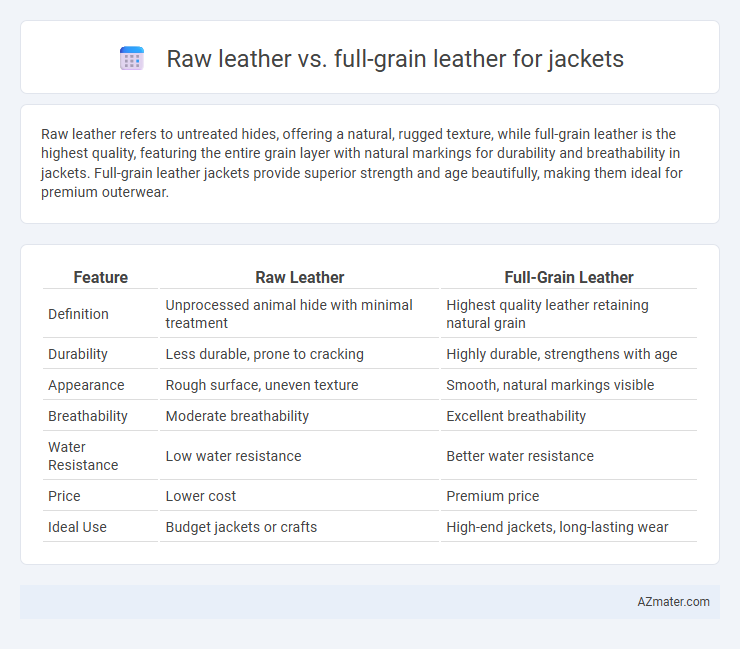 Raw leather vs. full-grain leather for jackets

Raw leather refers to untreated hides, offering a natural, rugged texture, while full-grain leather is the highest quality, featuring the entire grain layer with natural markings for durability and breathability in jackets. Full-grain leather jackets provide superior strength and age beautifully, making them ideal for premium outerwear.

| Feature | Raw Leather | Full-Grain Leather |
|---|---|---|
| Definition | Unprocessed animal hide with minimal treatment | Highest quality leather retaining natural grain |
| Durability | Less durable, prone to cracking | Highly durable, strengthens with age |
| Appearance | Rough surface, uneven texture | Smooth, natural markings visible |
| Breathability | Moderate breathability | Excellent breathability |
| Water Resistance | Low water resistance | Better water resistance |
| Price | Lower cost | Premium price |
| Ideal Use | Budget jackets or crafts | High-end jackets, long-lasting wear |

AZmater.com