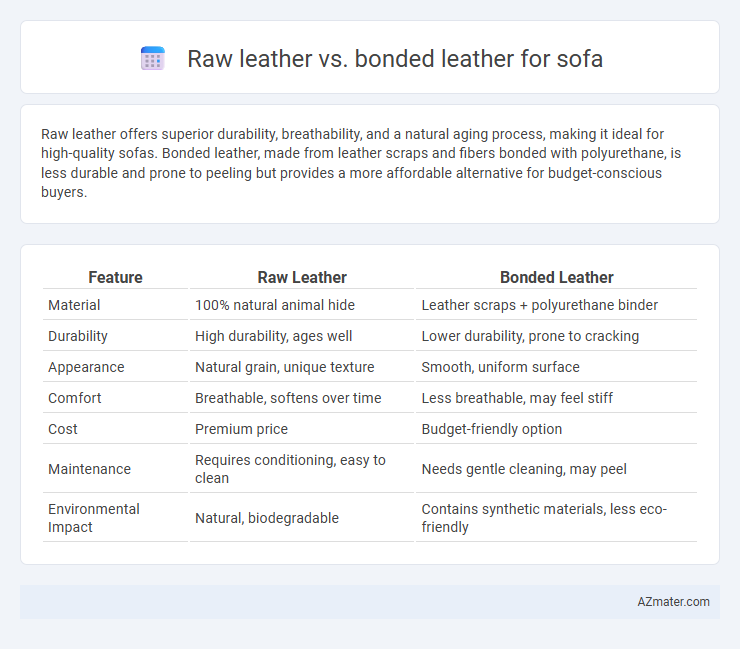 Raw leather vs. bonded leather for sofa

Raw leather offers superior durability, breathability, and a natural aging process, making it ideal for high-quality sofas. Bonded leather, made from leather scraps and fibers bonded with polyurethane, is less durable and prone to peeling but provides a more affordable alternative for budget-conscious buyers.

| Feature | Raw Leather | Bonded Leather |
|---|---|---|
| Material | 100% natural animal hide | Leather scraps + polyurethane binder |
| Durability | High durability, ages well | Lower durability, prone to cracking |
| Appearance | Natural grain, unique texture | Smooth, uniform surface |
| Comfort | Breathable, softens over time | Less breathable, may feel stiff |
| Cost | Premium price | Budget-friendly option |
| Maintenance | Requires conditioning, easy to clean | Needs gentle cleaning, may peel |
| Environmental Impact | Natural, biodegradable | Contains synthetic materials, less eco-friendly |

AZmater.com