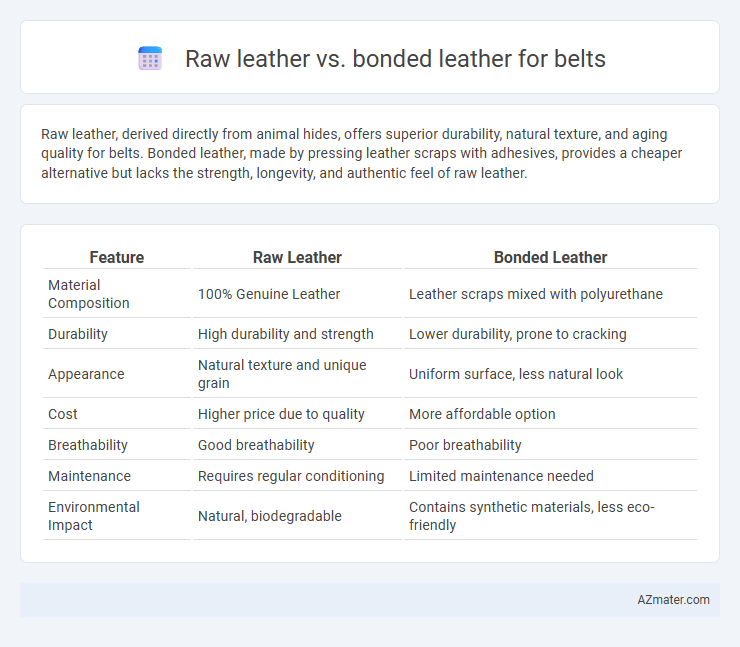 Raw leather vs. bonded leather for belts

Raw leather, derived directly from animal hides, offers superior durability, natural texture, and aging quality for belts. Bonded leather, made by pressing leather scraps with adhesives, provides a cheaper alternative but lacks the strength, longevity, and authentic feel of raw leather.

| Feature | Raw Leather | Bonded Leather |
|---|---|---|
| Material Composition | 100% Genuine Leather | Leather scraps mixed with polyurethane |
| Durability | High durability and strength | Lower durability, prone to cracking |
| Appearance | Natural texture and unique grain | Uniform surface, less natural look |
| Cost | Higher price due to quality | More affordable option |
| Breathability | Good breathability | Poor breathability |
| Maintenance | Requires regular conditioning | Limited maintenance needed |
| Environmental Impact | Natural, biodegradable | Contains synthetic materials, less eco-friendly |

AZmater.com