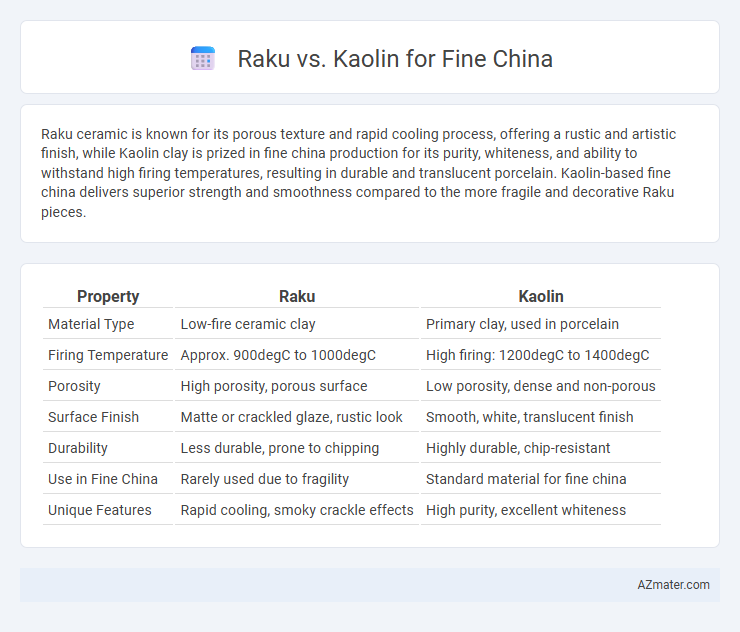 Raku vs. Kaolin for Fine China

Raku ceramic is known for its porous texture and rapid cooling process, offering a rustic and artistic finish, while Kaolin clay is prized in fine china production for its purity, whiteness, and ability to withstand high firing temperatures, resulting in durable and translucent porcelain. Kaolin-based fine china delivers superior strength and smoothness compared to the more fragile and decorative Raku pieces.

| Property | Raku | Kaolin |
|---|---|---|
| Material Type | Low-fire ceramic clay | Primary clay, used in porcelain |
| Firing Temperature | Approx. 900degC to 1000degC | High firing: 1200degC to 1400degC |
| Porosity | High porosity, porous surface | Low porosity, dense and non-porous |
| Surface Finish | Matte or crackled glaze, rustic look | Smooth, white, translucent finish |
| Durability | Less durable, prone to chipping | Highly durable, chip-resistant |
| Use in Fine China | Rarely used due to fragility | Standard material for fine china |
| Unique Features | Rapid cooling, smoky crackle effects | High purity, excellent whiteness |

AZmater.com