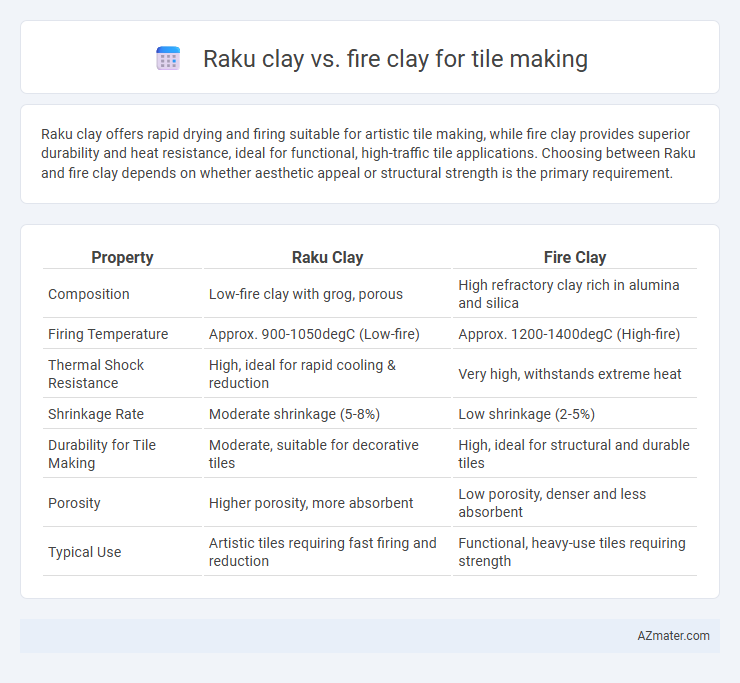 Raku clay vs. fire clay for tile making

Raku clay offers rapid drying and firing suitable for artistic tile making, while fire clay provides superior durability and heat resistance, ideal for functional, high-traffic tile applications. Choosing between Raku and fire clay depends on whether aesthetic appeal or structural strength is the primary requirement.

| Property | Raku Clay | Fire Clay |
|---|---|---|
| Composition | Low-fire clay with grog, porous | High refractory clay rich in alumina and silica |
| Firing Temperature | Approx. 900-1050degC (Low-fire) | Approx. 1200-1400degC (High-fire) |
| Thermal Shock Resistance | High, ideal for rapid cooling & reduction | Very high, withstands extreme heat |
| Shrinkage Rate | Moderate shrinkage (5-8%) | Low shrinkage (2-5%) |
| Durability for Tile Making | Moderate, suitable for decorative tiles | High, ideal for structural and durable tiles |
| Porosity | Higher porosity, more absorbent | Low porosity, denser and less absorbent |
| Typical Use | Artistic tiles requiring fast firing and reduction | Functional, heavy-use tiles requiring strength |

AZmater.com