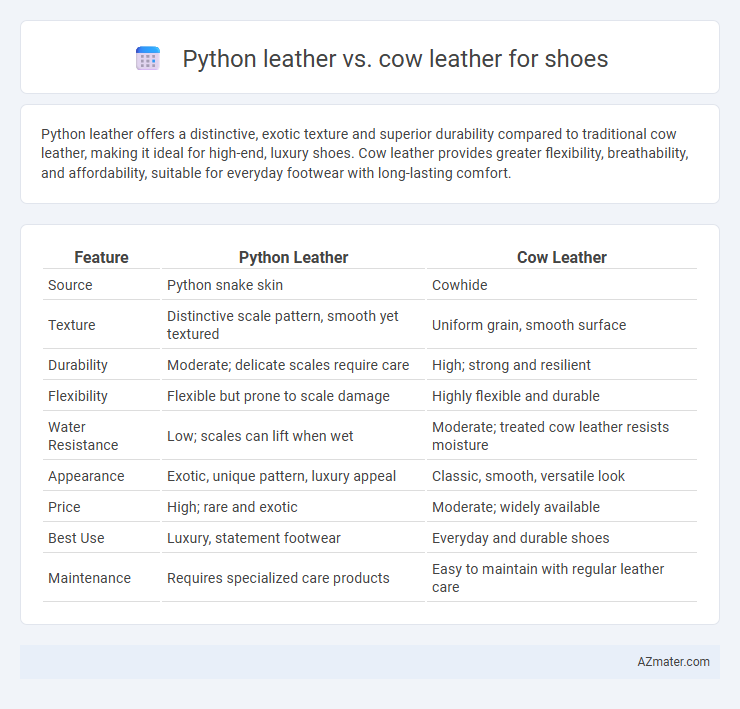 Python leather vs. cow leather for shoes

Python leather offers a distinctive, exotic texture and superior durability compared to traditional cow leather, making it ideal for high-end, luxury shoes. Cow leather provides greater flexibility, breathability, and affordability, suitable for everyday footwear with long-lasting comfort.

| Feature | Python Leather | Cow Leather |
|---|---|---|
| Source | Python snake skin | Cowhide |
| Texture | Distinctive scale pattern, smooth yet textured | Uniform grain, smooth surface |
| Durability | Moderate; delicate scales require care | High; strong and resilient |
| Flexibility | Flexible but prone to scale damage | Highly flexible and durable |
| Water Resistance | Low; scales can lift when wet | Moderate; treated cow leather resists moisture |
| Appearance | Exotic, unique pattern, luxury appeal | Classic, smooth, versatile look |
| Price | High; rare and exotic | Moderate; widely available |
| Best Use | Luxury, statement footwear | Everyday and durable shoes |
| Maintenance | Requires specialized care products | Easy to maintain with regular leather care |

AZmater.com