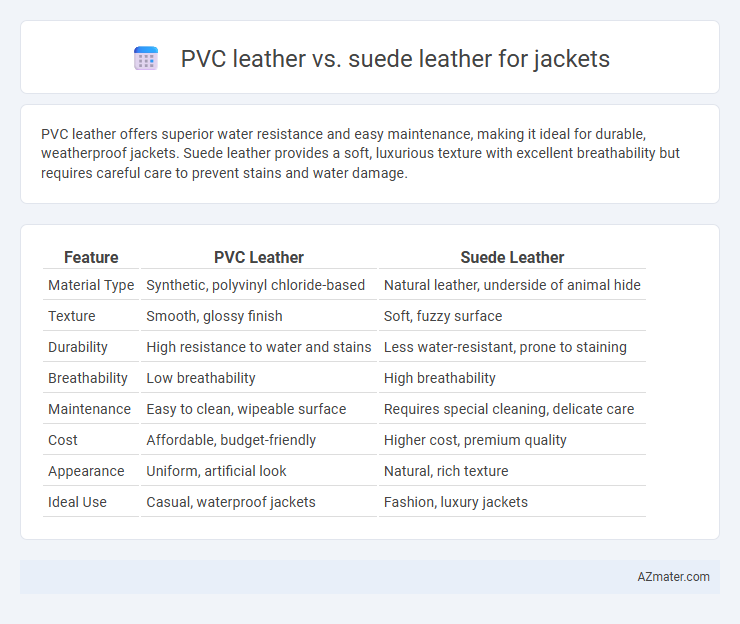 PVC leather vs. suede leather for jackets

PVC leather offers superior water resistance and easy maintenance, making it ideal for durable, weatherproof jackets. Suede leather provides a soft, luxurious texture with excellent breathability but requires careful care to prevent stains and water damage.

| Feature | PVC Leather | Suede Leather |
|---|---|---|
| Material Type | Synthetic, polyvinyl chloride-based | Natural leather, underside of animal hide |
| Texture | Smooth, glossy finish | Soft, fuzzy surface |
| Durability | High resistance to water and stains | Less water-resistant, prone to staining |
| Breathability | Low breathability | High breathability |
| Maintenance | Easy to clean, wipeable surface | Requires special cleaning, delicate care |
| Cost | Affordable, budget-friendly | Higher cost, premium quality |
| Appearance | Uniform, artificial look | Natural, rich texture |
| Ideal Use | Casual, waterproof jackets | Fashion, luxury jackets |

AZmater.com