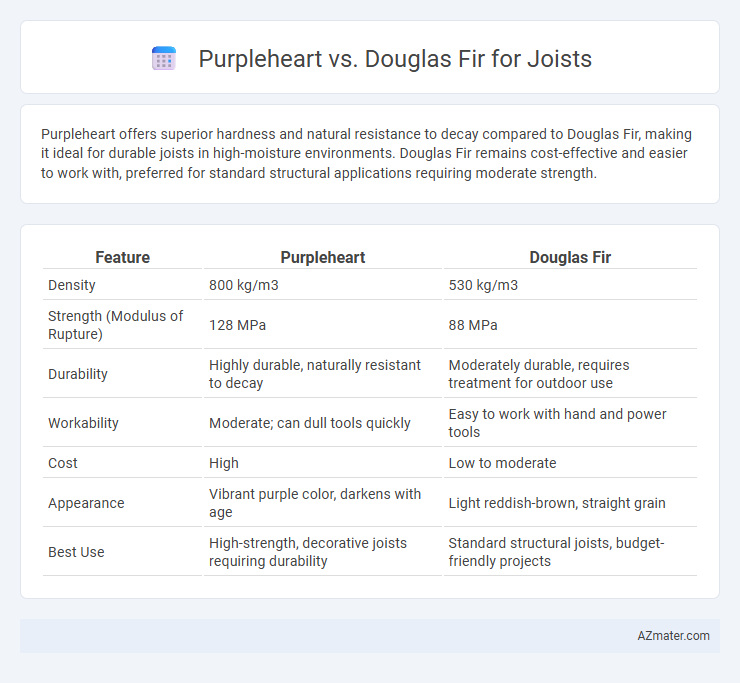 Purpleheart vs. Douglas Fir for Joists

Purpleheart offers superior hardness and natural resistance to decay compared to Douglas Fir, making it ideal for durable joists in high-moisture environments. Douglas Fir remains cost-effective and easier to work with, preferred for standard structural applications requiring moderate strength.

| Feature | Purpleheart | Douglas Fir |
|---|---|---|
| Density | 800 kg/m3 | 530 kg/m3 |
| Strength (Modulus of Rupture) | 128 MPa | 88 MPa |
| Durability | Highly durable, naturally resistant to decay | Moderately durable, requires treatment for outdoor use |
| Workability | Moderate; can dull tools quickly | Easy to work with hand and power tools |
| Cost | High | Low to moderate |
| Appearance | Vibrant purple color, darkens with age | Light reddish-brown, straight grain |
| Best Use | High-strength, decorative joists requiring durability | Standard structural joists, budget-friendly projects |

AZmater.com