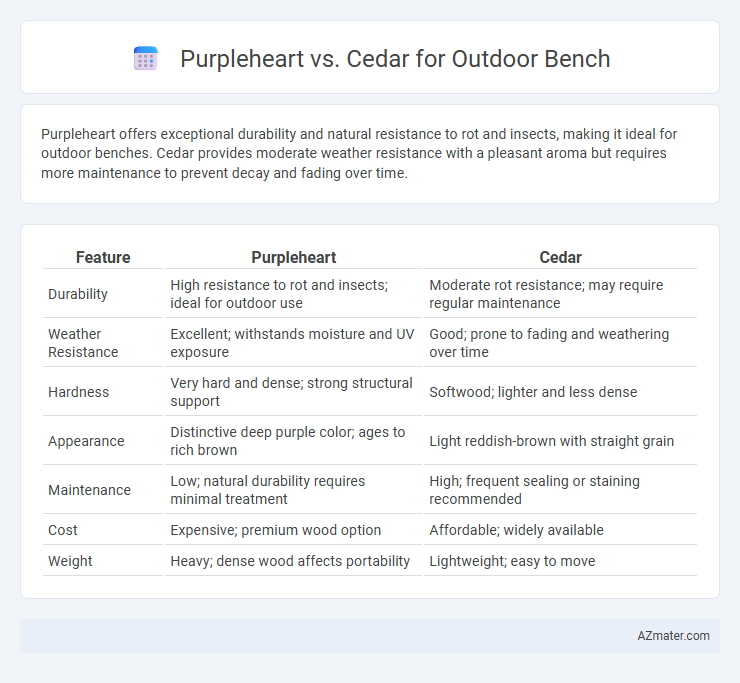 Purpleheart vs. Cedar for Outdoor Bench

Purpleheart offers exceptional durability and natural resistance to rot and insects, making it ideal for outdoor benches. Cedar provides moderate weather resistance with a pleasant aroma but requires more maintenance to prevent decay and fading over time.

| Feature | Purpleheart | Cedar |
|---|---|---|
| Durability | High resistance to rot and insects; ideal for outdoor use | Moderate rot resistance; may require regular maintenance |
| Weather Resistance | Excellent; withstands moisture and UV exposure | Good; prone to fading and weathering over time |
| Hardness | Very hard and dense; strong structural support | Softwood; lighter and less dense |
| Appearance | Distinctive deep purple color; ages to rich brown | Light reddish-brown with straight grain |
| Maintenance | Low; natural durability requires minimal treatment | High; frequent sealing or staining recommended |
| Cost | Expensive; premium wood option | Affordable; widely available |
| Weight | Heavy; dense wood affects portability | Lightweight; easy to move |

AZmater.com