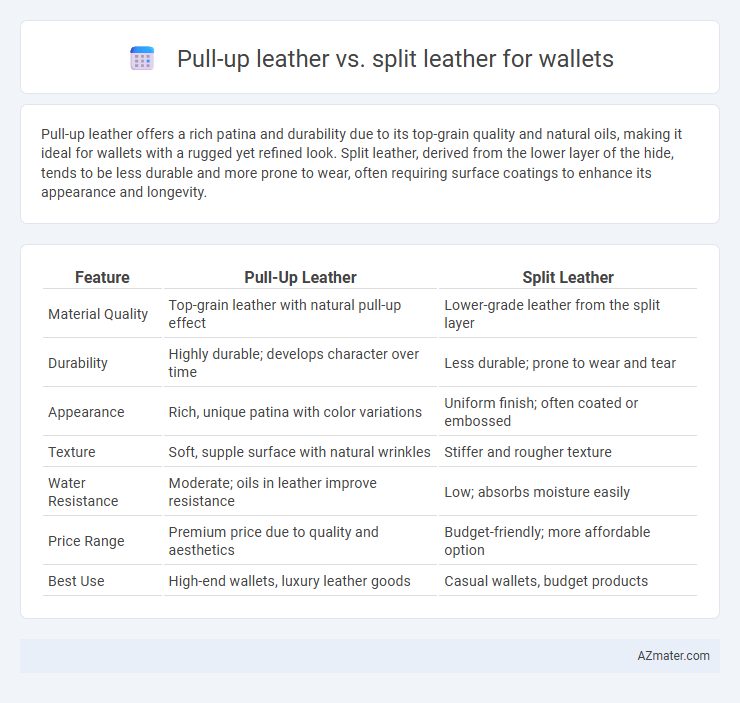 Pull-up leather vs. split leather for wallets

Pull-up leather offers a rich patina and durability due to its top-grain quality and natural oils, making it ideal for wallets with a rugged yet refined look. Split leather, derived from the lower layer of the hide, tends to be less durable and more prone to wear, often requiring surface coatings to enhance its appearance and longevity.

| Feature | Pull-Up Leather | Split Leather |
|---|---|---|
| Material Quality | Top-grain leather with natural pull-up effect | Lower-grade leather from the split layer |
| Durability | Highly durable; develops character over time | Less durable; prone to wear and tear |
| Appearance | Rich, unique patina with color variations | Uniform finish; often coated or embossed |
| Texture | Soft, supple surface with natural wrinkles | Stiffer and rougher texture |
| Water Resistance | Moderate; oils in leather improve resistance | Low; absorbs moisture easily |
| Price Range | Premium price due to quality and aesthetics | Budget-friendly; more affordable option |
| Best Use | High-end wallets, luxury leather goods | Casual wallets, budget products |

AZmater.com