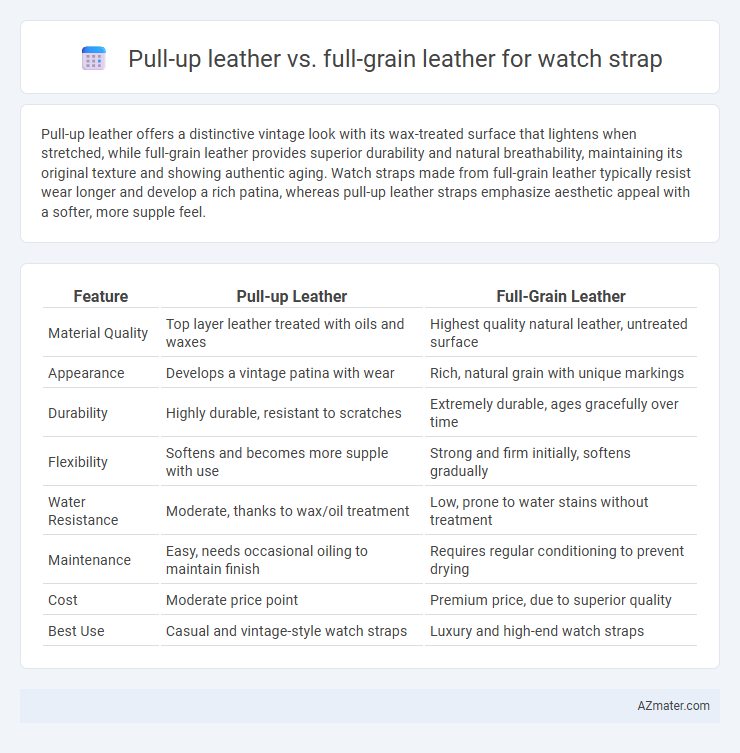 Pull-up leather vs. full-grain leather for watch strap

Pull-up leather offers a distinctive vintage look with its wax-treated surface that lightens when stretched, while full-grain leather provides superior durability and natural breathability, maintaining its original texture and showing authentic aging. Watch straps made from full-grain leather typically resist wear longer and develop a rich patina, whereas pull-up leather straps emphasize aesthetic appeal with a softer, more supple feel.

| Feature | Pull-up Leather | Full-Grain Leather |
|---|---|---|
| Material Quality | Top layer leather treated with oils and waxes | Highest quality natural leather, untreated surface |
| Appearance | Develops a vintage patina with wear | Rich, natural grain with unique markings |
| Durability | Highly durable, resistant to scratches | Extremely durable, ages gracefully over time |
| Flexibility | Softens and becomes more supple with use | Strong and firm initially, softens gradually |
| Water Resistance | Moderate, thanks to wax/oil treatment | Low, prone to water stains without treatment |
| Maintenance | Easy, needs occasional oiling to maintain finish | Requires regular conditioning to prevent drying |
| Cost | Moderate price point | Premium price, due to superior quality |
| Best Use | Casual and vintage-style watch straps | Luxury and high-end watch straps |

AZmater.com