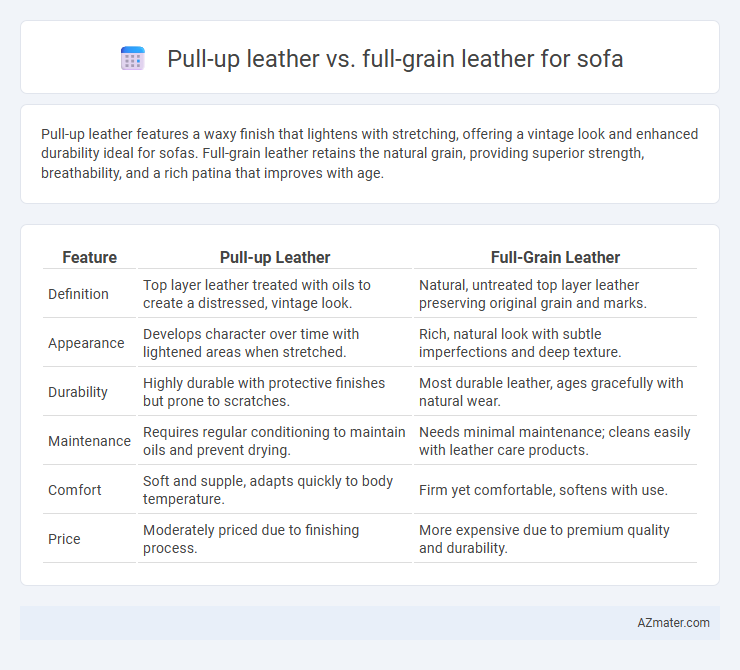 Pull-up leather vs. full-grain leather for sofa

Pull-up leather features a waxy finish that lightens with stretching, offering a vintage look and enhanced durability ideal for sofas. Full-grain leather retains the natural grain, providing superior strength, breathability, and a rich patina that improves with age.

| Feature | Pull-up Leather | Full-Grain Leather |
|---|---|---|
| Definition | Top layer leather treated with oils to create a distressed, vintage look. | Natural, untreated top layer leather preserving original grain and marks. |
| Appearance | Develops character over time with lightened areas when stretched. | Rich, natural look with subtle imperfections and deep texture. |
| Durability | Highly durable with protective finishes but prone to scratches. | Most durable leather, ages gracefully with natural wear. |
| Maintenance | Requires regular conditioning to maintain oils and prevent drying. | Needs minimal maintenance; cleans easily with leather care products. |
| Comfort | Soft and supple, adapts quickly to body temperature. | Firm yet comfortable, softens with use. |
| Price | Moderately priced due to finishing process. | More expensive due to premium quality and durability. |

AZmater.com